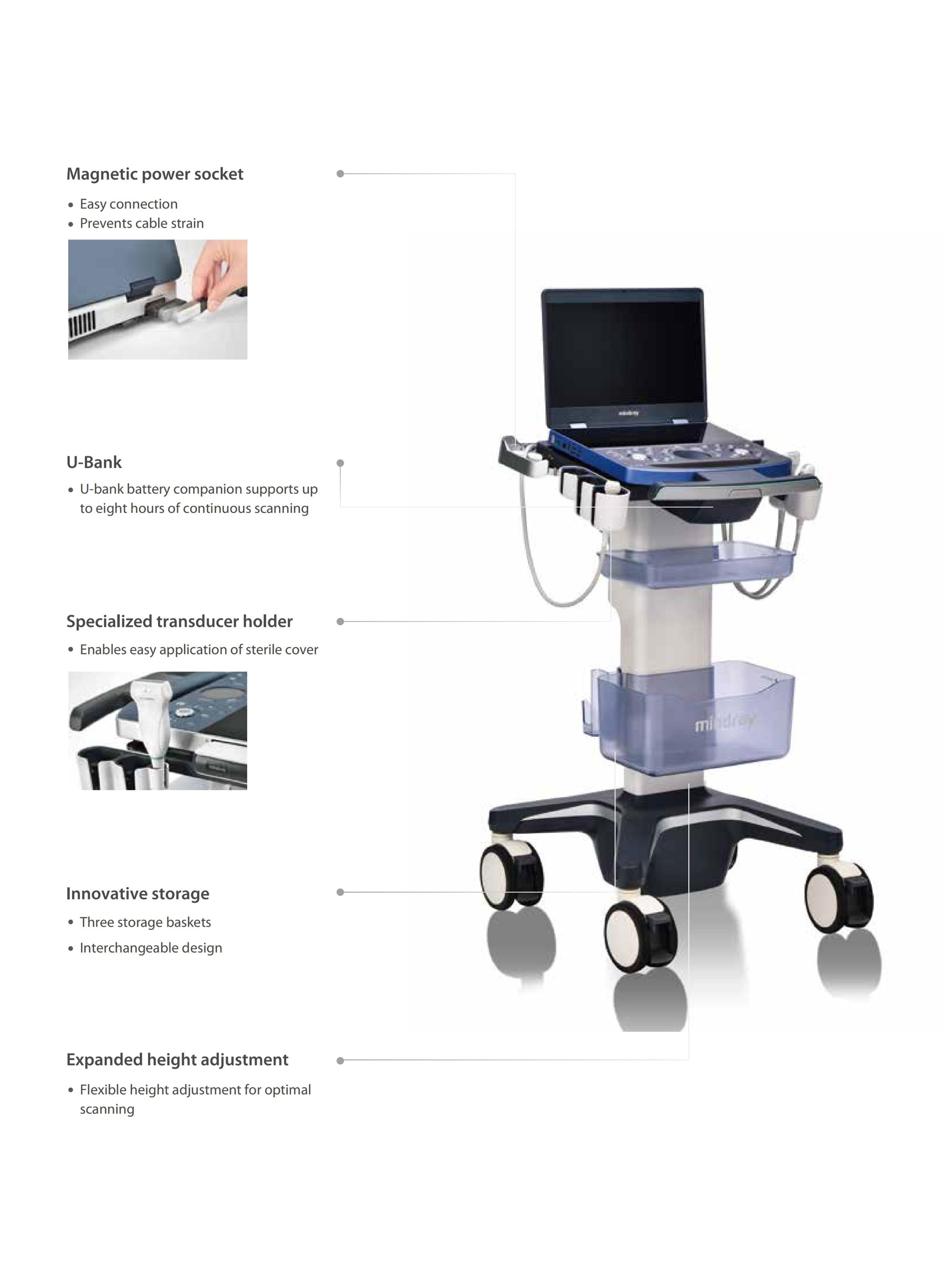 Magnetic power socket

• Easy connection
• Prevents cable strain

U-Bank

• U-bank battery companion supports up to eight hours of continuous scanning

Specialized transducer holder

• Enables easy application of sterile cover

Innovative storage

• Three storage baskets
• Interchangeable design

Expanded height adjustment

• Flexible height adjustment for optimal scanning

mindray

mindray