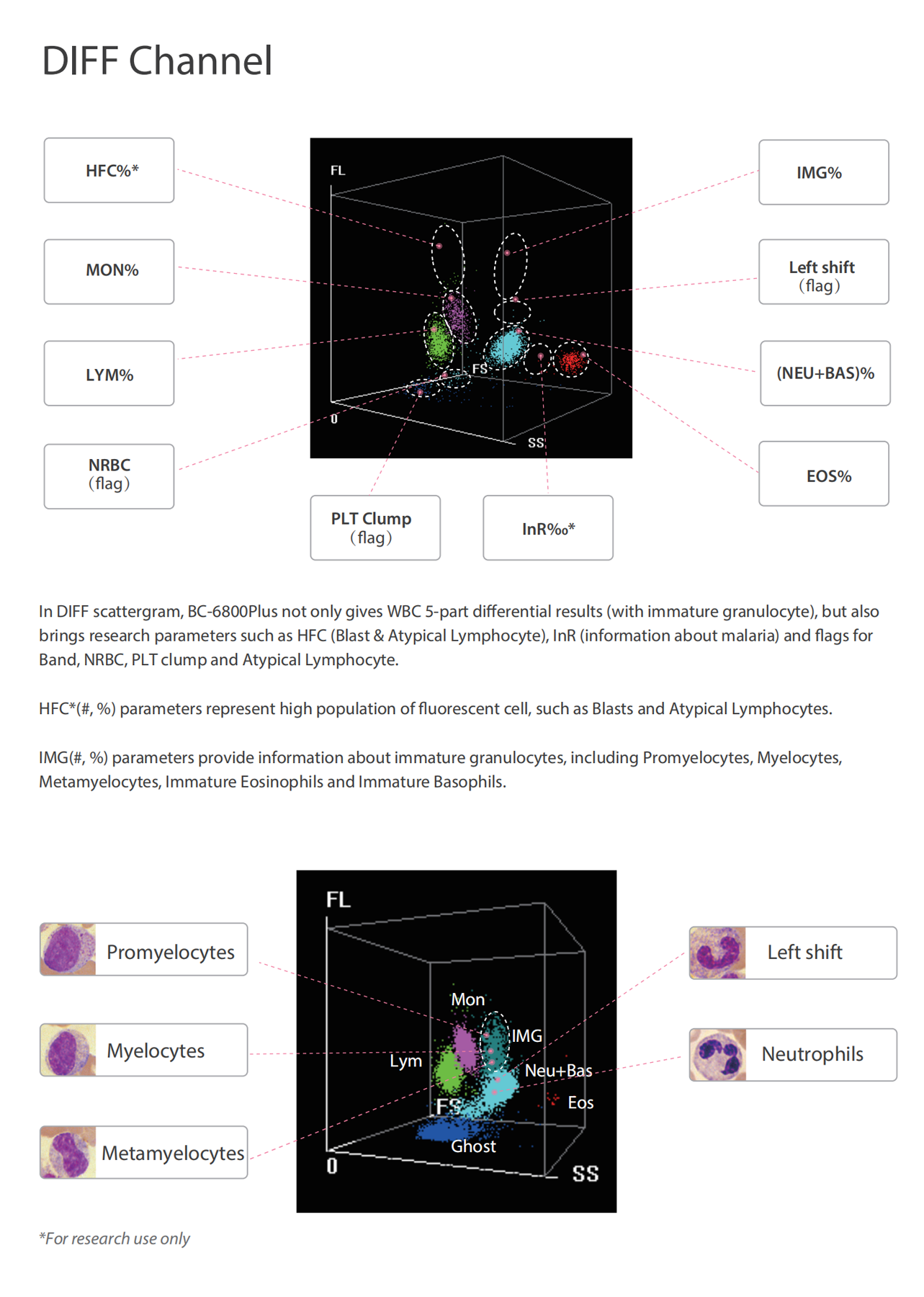 DIFF Channel

HFC%*

MON%

LYM%

NRBC (flag)

FL

FS

0

SS

IMG%

Left shift (flag)

(NEU+BAS)%

EOS%

PLT Clump (flag)

InR‰*

In DIFF scattergram, BC-6800Plus not only gives WBC 5-part differential results (with immature granulocyte), but also brings research parameters such as HFC (Blast & Atypical Lymphocyte), InR (information about malaria) and flags for Band, NRBC, PLT clump and Atypical Lymphocyte.

HFC*(#, %) parameters represent high population of fluorescent cell, such as Blasts and Atypical Lymphocytes.

IMG(#, %) parameters provide information about immature granulocytes, including Promyelocytes, Myelocytes, Metamyelocytes, Immature Eosinophils and Immature Basophils.

Promyelocytes

Myelocytes

Metamyelocytes

FL

Mon

IMG

Lym

Neu+Bas

FS

Eos

Ghost

0

SS

Left shift

Neutrophils

*For research use only