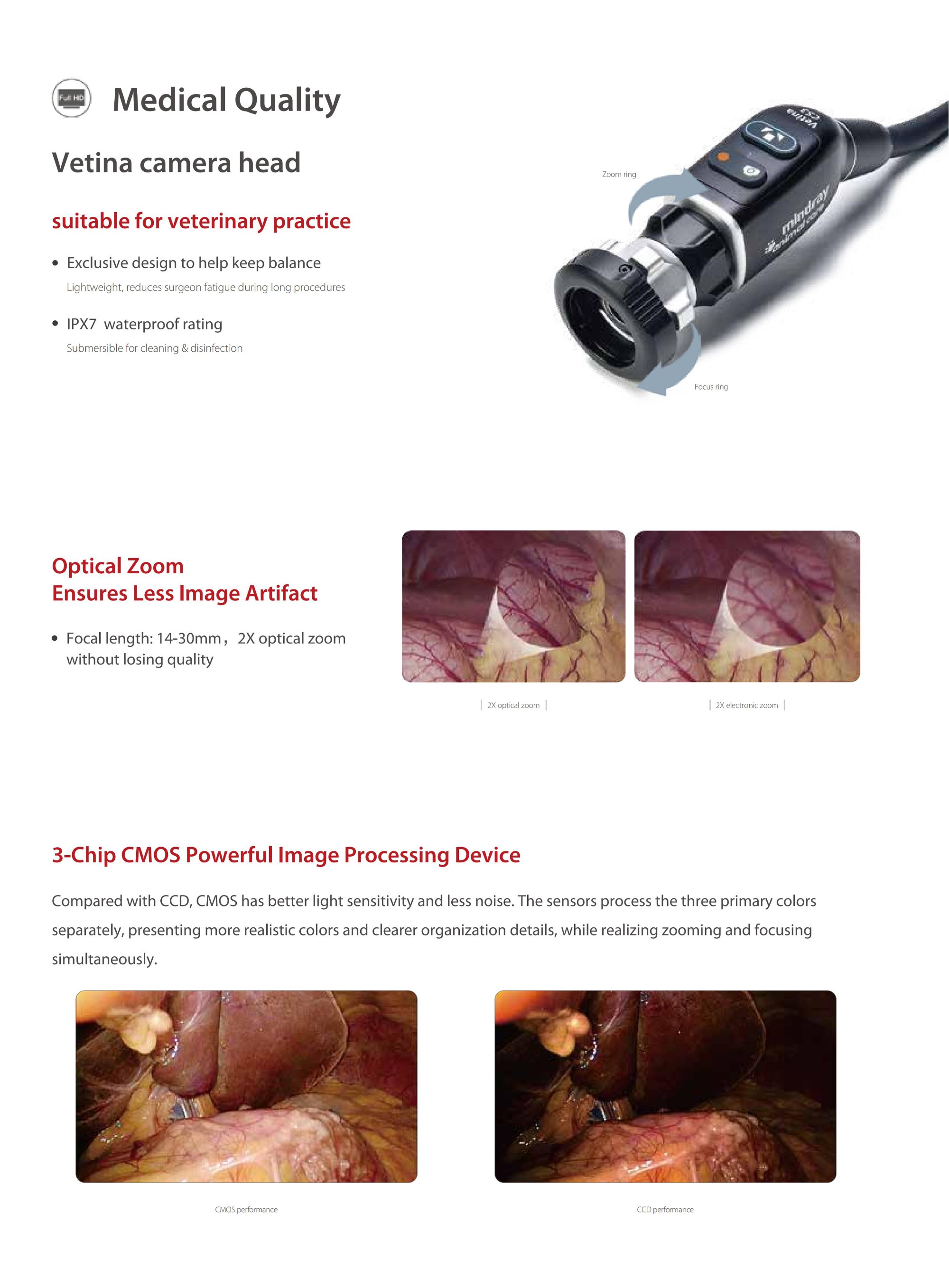 Full HD

Medical Quality

Vetina camera head

suitable for veterinary practice

• Exclusive design to help keep balance
Lightweight, reduces surgeon fatigue during long procedures

• IPX7 waterproof rating
Submersible for cleaning & disinfection

Zoom ring

Vetina
CS3

mindray
animal care

Focus ring

Optical Zoom
Ensures Less Image Artifact

• Focal length: 14-30mm， 2X optical zoom without losing quality

| 2X optical zoom |

| 2X electronic zoom |

3-Chip CMOS Powerful Image Processing Device

Compared with CCD, CMOS has better light sensitivity and less noise. The sensors process the three primary colors separately, presenting more realistic colors and clearer organization details, while realizing zooming and focusing simultaneously.

CMOS performance

CCD performance