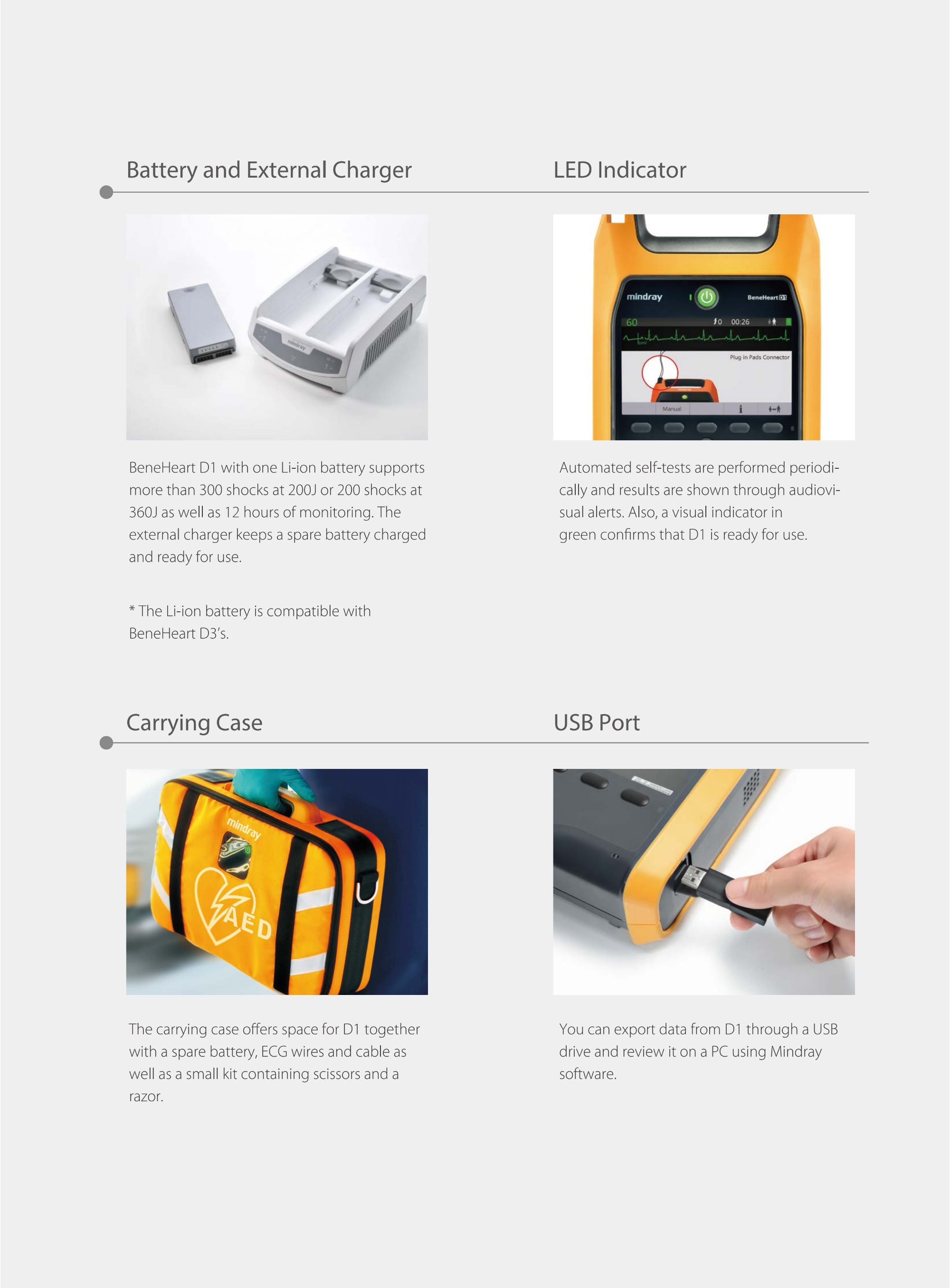 Battery and External Charger

mindray

BeneHeart D1 with one Li-ion battery supports more than 300 shocks at 200J or 200 shocks at 360J as well as 12 hours of monitoring. The external charger keeps a spare battery charged and ready for use.

* The Li-ion battery is compatible with BeneHeart D3's.

LED Indicator

mindray

BeneHeart D1

60

0 00:26

Plug in Pads Connector

Manual

Automated self-tests are performed periodically and results are shown through audiovisual alerts. Also, a visual indicator in green confirms that D1 is ready for use.

Carrying Case

mindray

AED

The carrying case offers space for D1 together with a spare battery, ECG wires and cable as well as a small kit containing scissors and a razor.

USB Port

You can export data from D1 through a USB drive and review it on a PC using Mindray software.