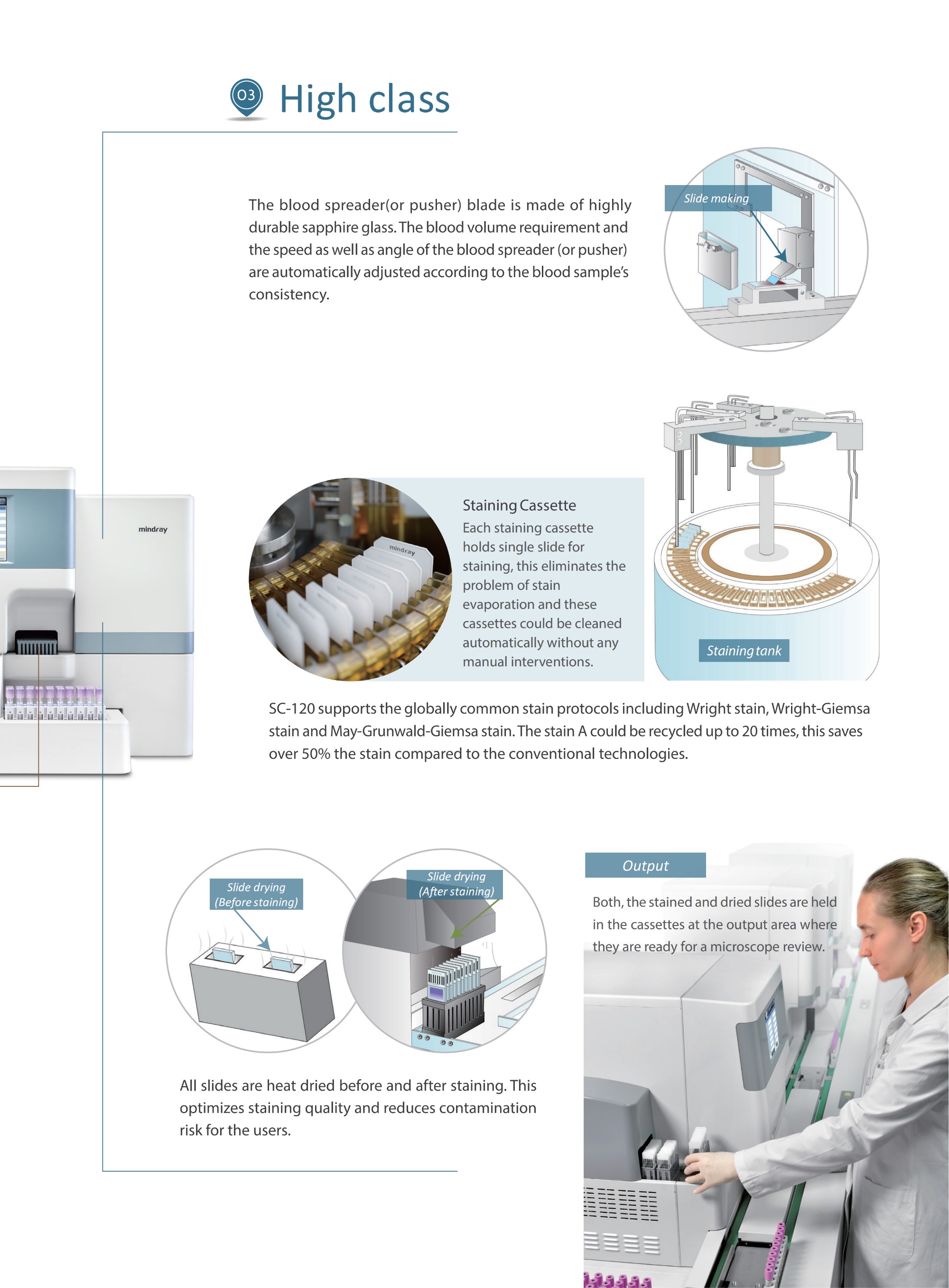 03 High class

The blood spreader(or pusher) blade is made of highly durable sapphire glass. The blood volume requirement and the speed as well as angle of the blood spreader (or pusher) are automatically adjusted according to the blood sample's consistency.

Slide making

mindray

mindray

Staining Cassette
Each staining cassette holds single slide for staining, this eliminates the problem of stain evaporation and these cassettes could be cleaned automatically without any manual interventions.

Staining tank

SC-120 supports the globally common stain protocols including Wright stain, Wright-Giemsa stain and May-Grunwald-Giemsa stain. The stain A could be recycled up to 20 times, this saves over 50% the stain compared to the conventional technologies.

Slide drying (Before staining)

Slide drying (After staining)

All slides are heat dried before and after staining. This optimizes staining quality and reduces contamination risk for the users.

Output

Both, the stained and dried slides are held in the cassettes at the output area where they are ready for a microscope review.