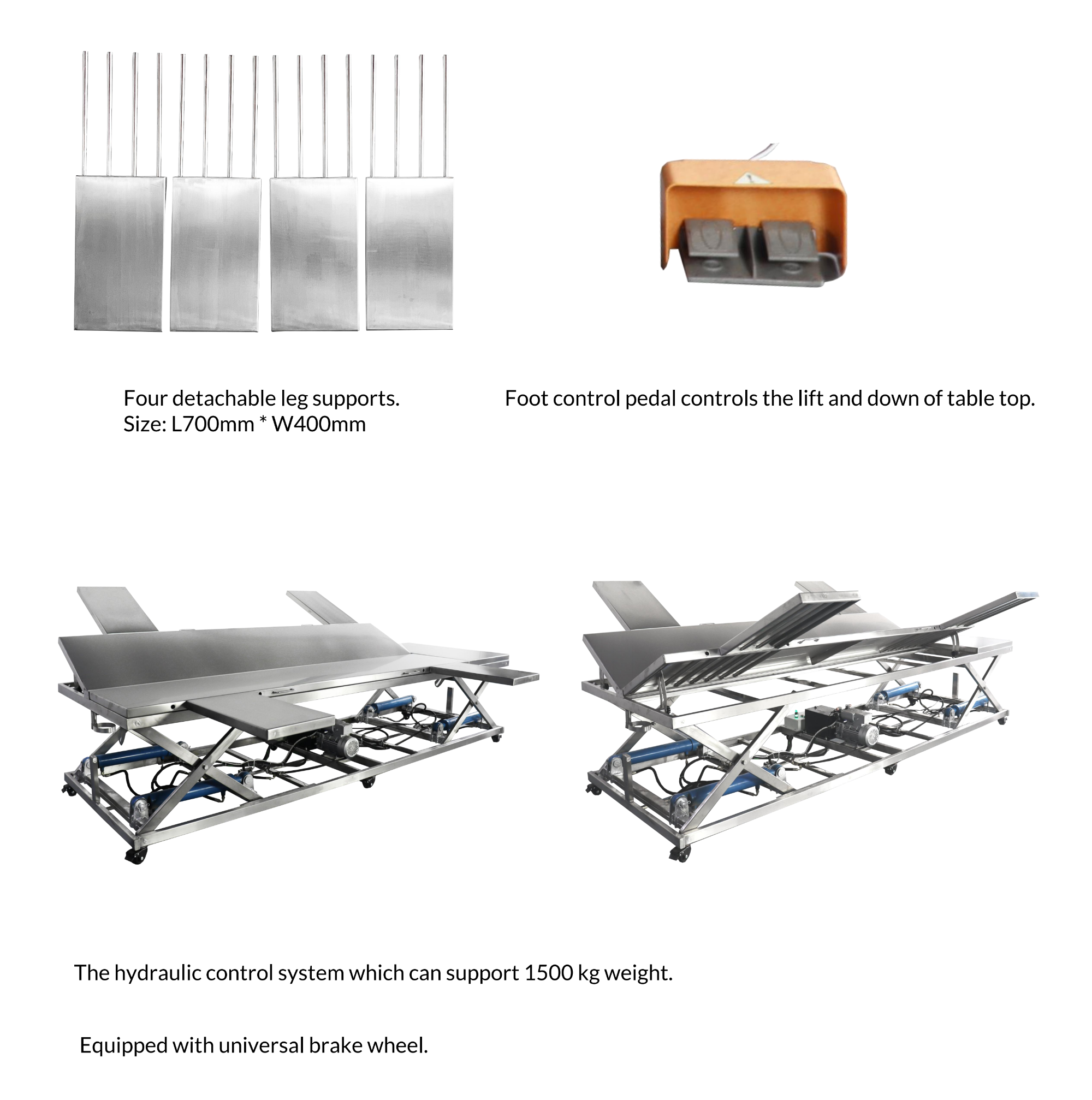 Four detachable leg supports.
Size: L700mm * W400mm

Foot control pedal controls the lift and down of table top.

The hydraulic control system which can support 1500 kg weight.

Equipped with universal brake wheel.