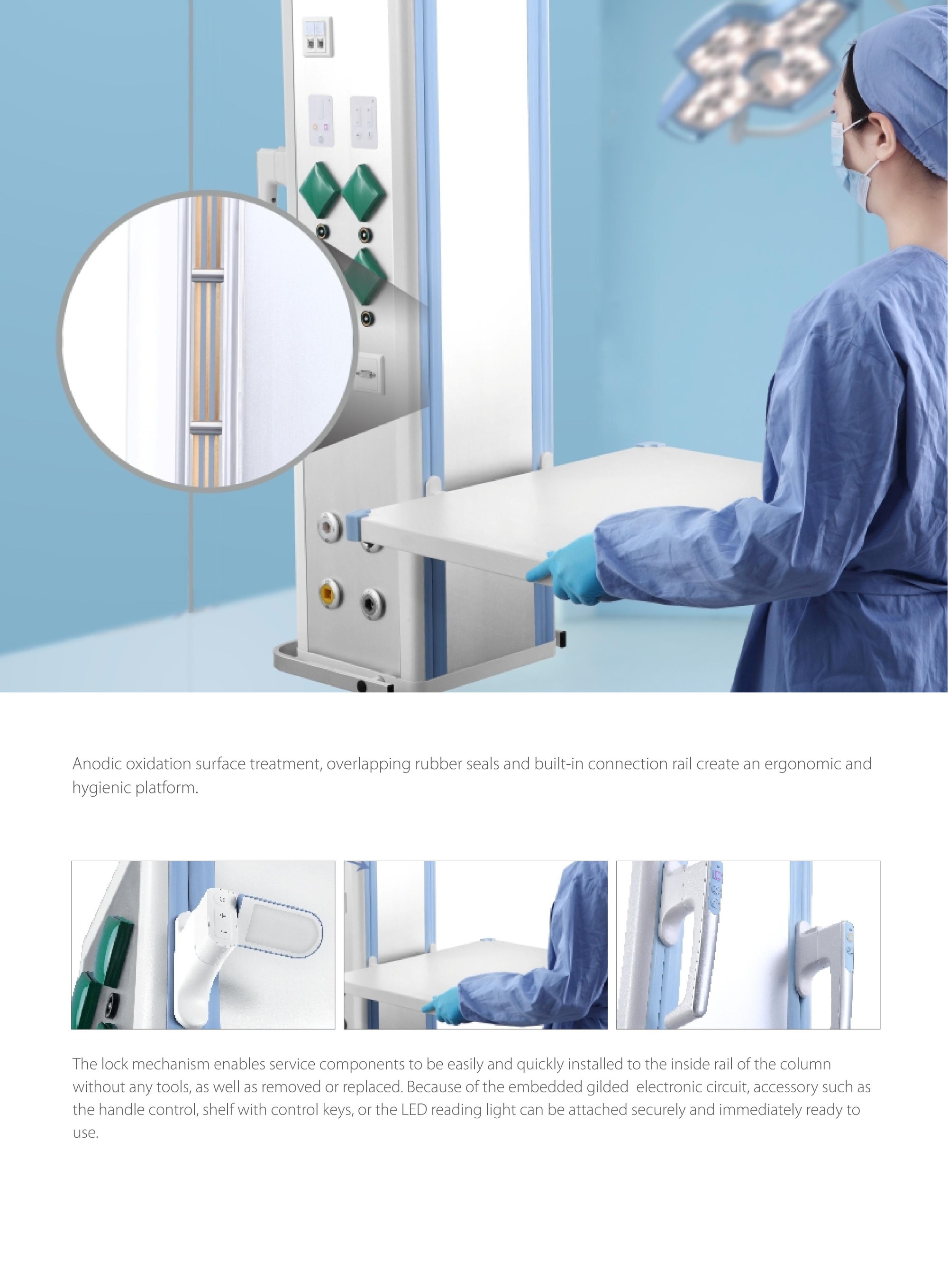 Anodic oxidation surface treatment, overlapping rubber seals and built-in connection rail create an ergonomic and hygienic platform.

The lock mechanism enables service components to be easily and quickly installed to the inside rail of the column without any tools, as well as removed or replaced. Because of the embedded gilded electronic circuit, accessory such as the handle control, shelf with control keys, or the LED reading light can be attached securely and immediately ready to use.