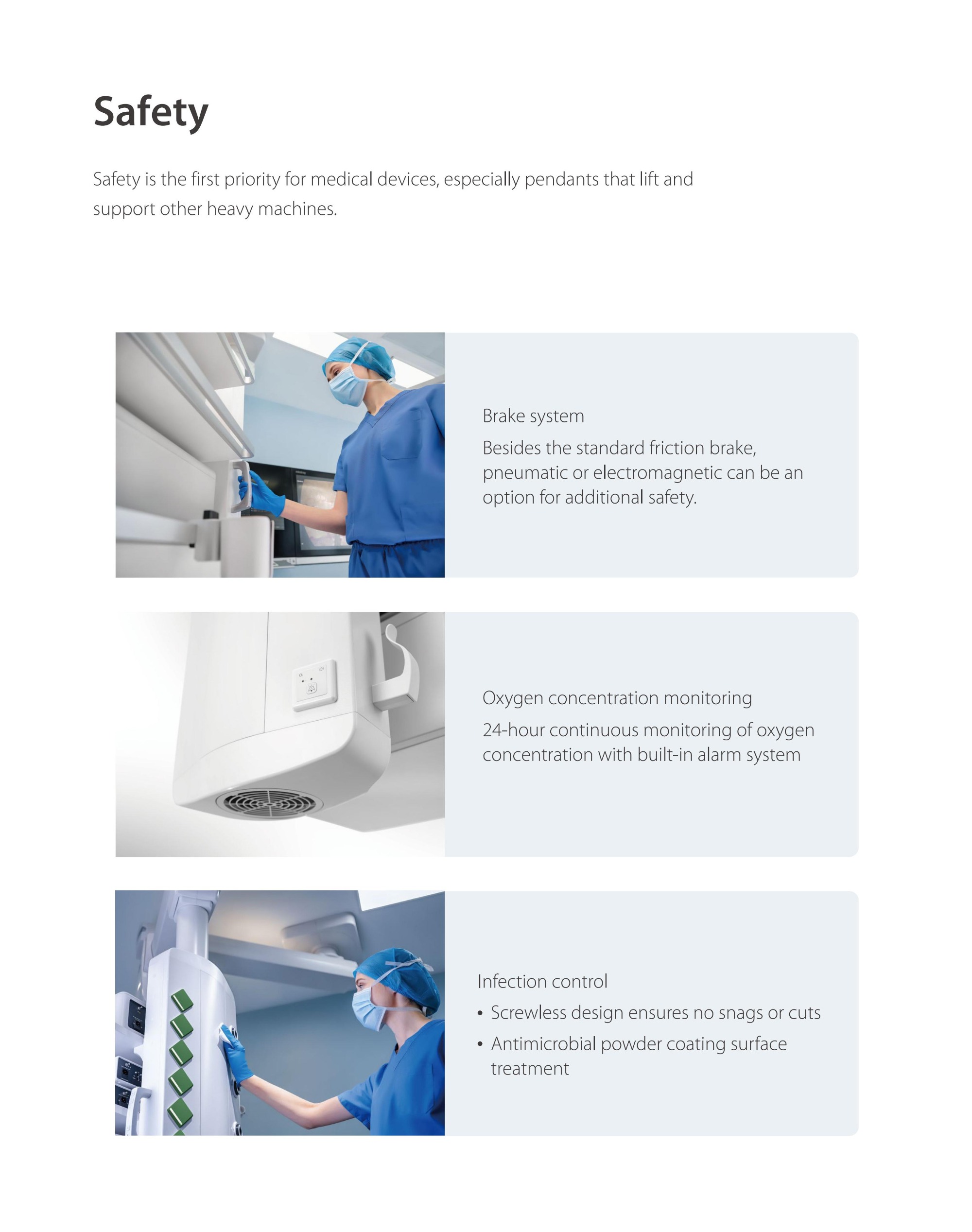 Safety

Safety is the first priority for medical devices, especially pendants that lift and support other heavy machines.

Brake system

Besides the standard friction brake, pneumatic or electromagnetic can be an option for additional safety.

Oxygen concentration monitoring

24-hour continuous monitoring of oxygen concentration with built-in alarm system

Infection control

• Screwless design ensures no snags or cuts

• Antimicrobial powder coating surface treatment