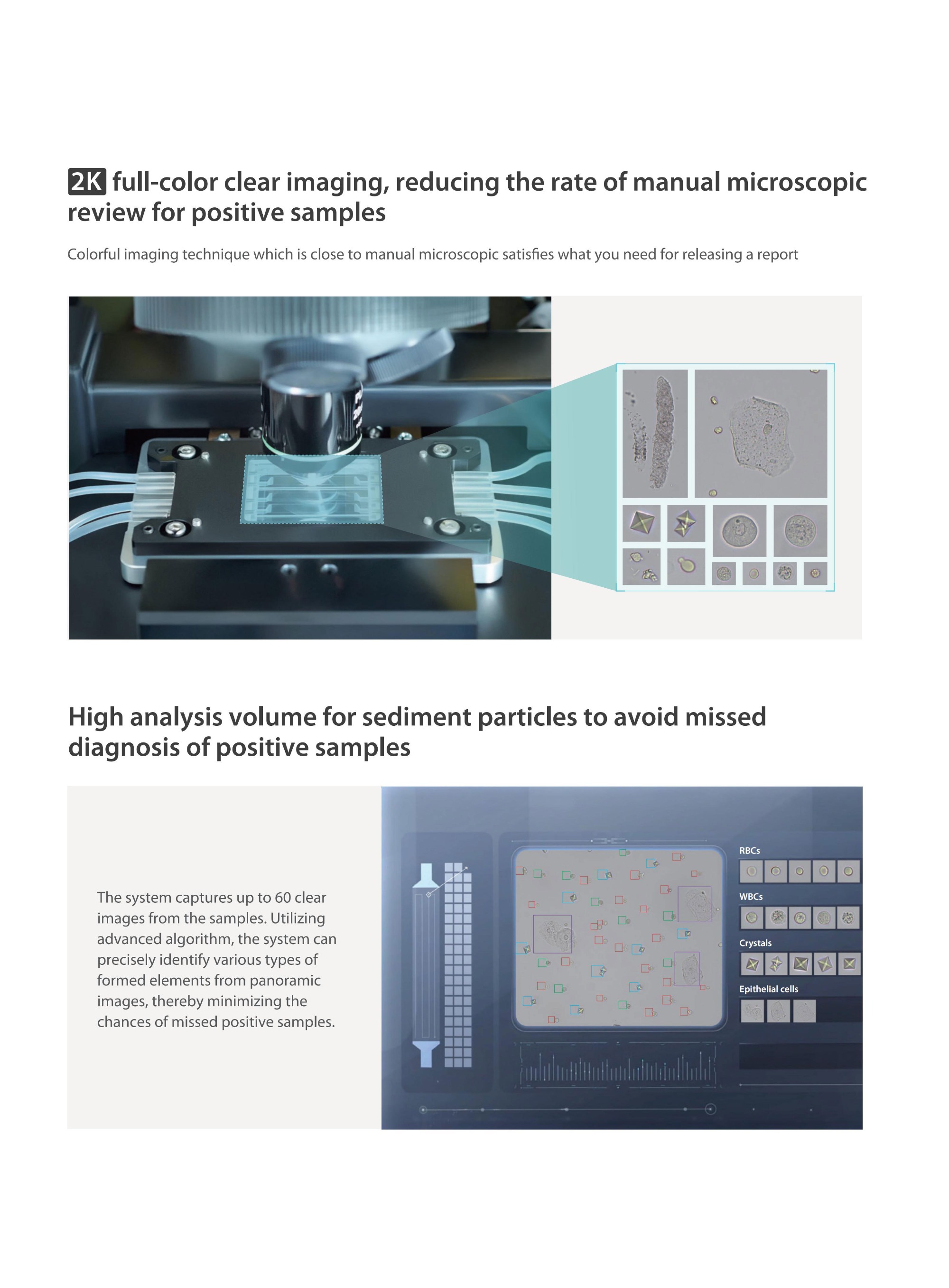 2K full-color clear imaging, reducing the rate of manual microscopic review for positive samples

Colorful imaging technique which is close to manual microscopic satisfies what you need for releasing a report

High analysis volume for sediment particles to avoid missed diagnosis of positive samples

The system captures up to 60 clear images from the samples. Utilizing advanced algorithm, the system can precisely identify various types of formed elements from panoramic images, thereby minimizing the chances of missed positive samples.

RBCs

WBCs

Crystals

Epithelial cells