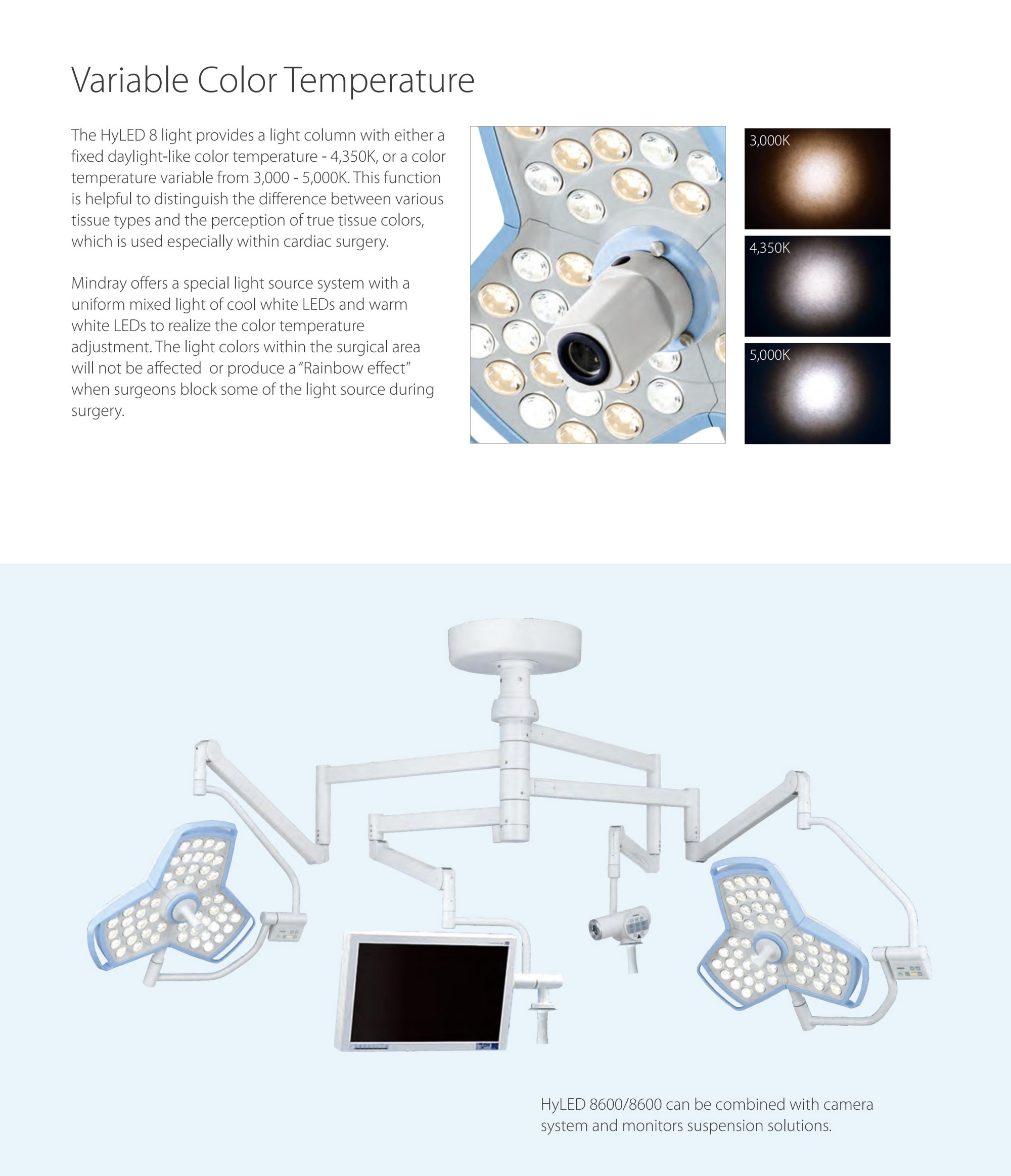 Variable Color Temperature

The HyLED 8 light provides a light column with either a fixed daylight-like color temperature - 4,350K, or a color temperature variable from 3,000 - 5,000K. This function is helpful to distinguish the difference between various tissue types and the perception of true tissue colors, which is used especially within cardiac surgery.

Mindray offers a special light source system with a uniform mixed light of cool white LEDs and warm white LEDs to realize the color temperature adjustment. The light colors within the surgical area will not be affected or produce a "Rainbow effect" when surgeons block some of the light source during surgery.

3,000K

4,350K

5,000K

HyLED 8600/8600 can be combined with camera system and monitors suspension solutions.