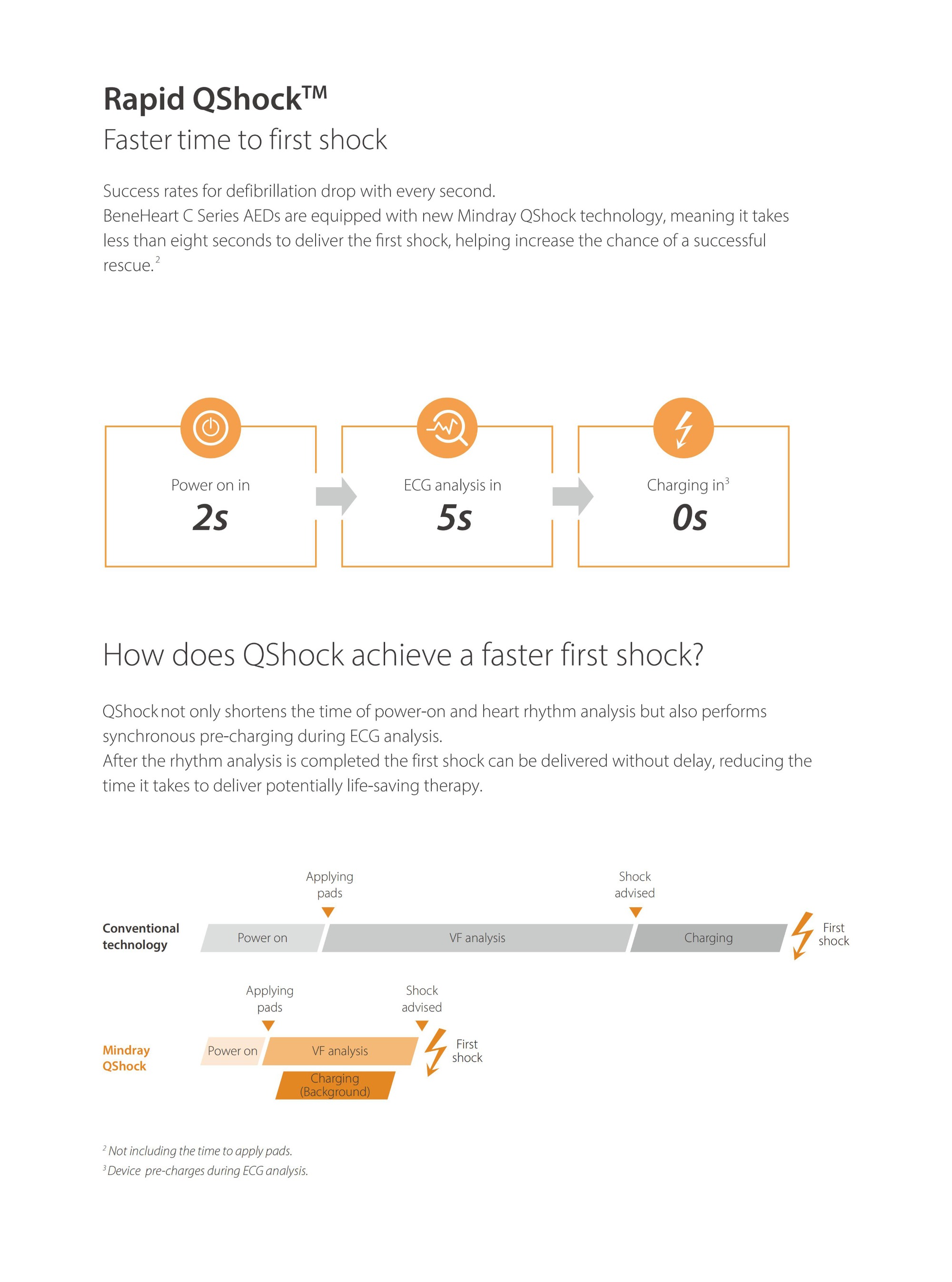 Rapid QShock™
Faster time to first shock

Success rates for defibrillation drop with every second.
BeneHeart C Series AEDs are equipped with new Mindray QShock technology, meaning it takes less than eight seconds to deliver the first shock, helping increase the chance of a successful rescue.$^2$

Power on in
2s

ECG analysis in
5s

Charging in$^3$
0s

How does QShock achieve a faster first shock?

QShock not only shortens the time of power-on and heart rhythm analysis but also performs synchronous pre-charging during ECG analysis.
After the rhythm analysis is completed the first shock can be delivered without delay, reducing the time it takes to deliver potentially life-saving therapy.

Applying pads
Shock advised
Conventional technology
Power on
VF analysis
Charging
First shock

Applying pads
Shock advised
Mindray QShock
Power on
VF analysis
Charging (Background)
First shock

$^2$ Not including the time to apply pads.
$^3$ Device pre-charges during ECG analysis.