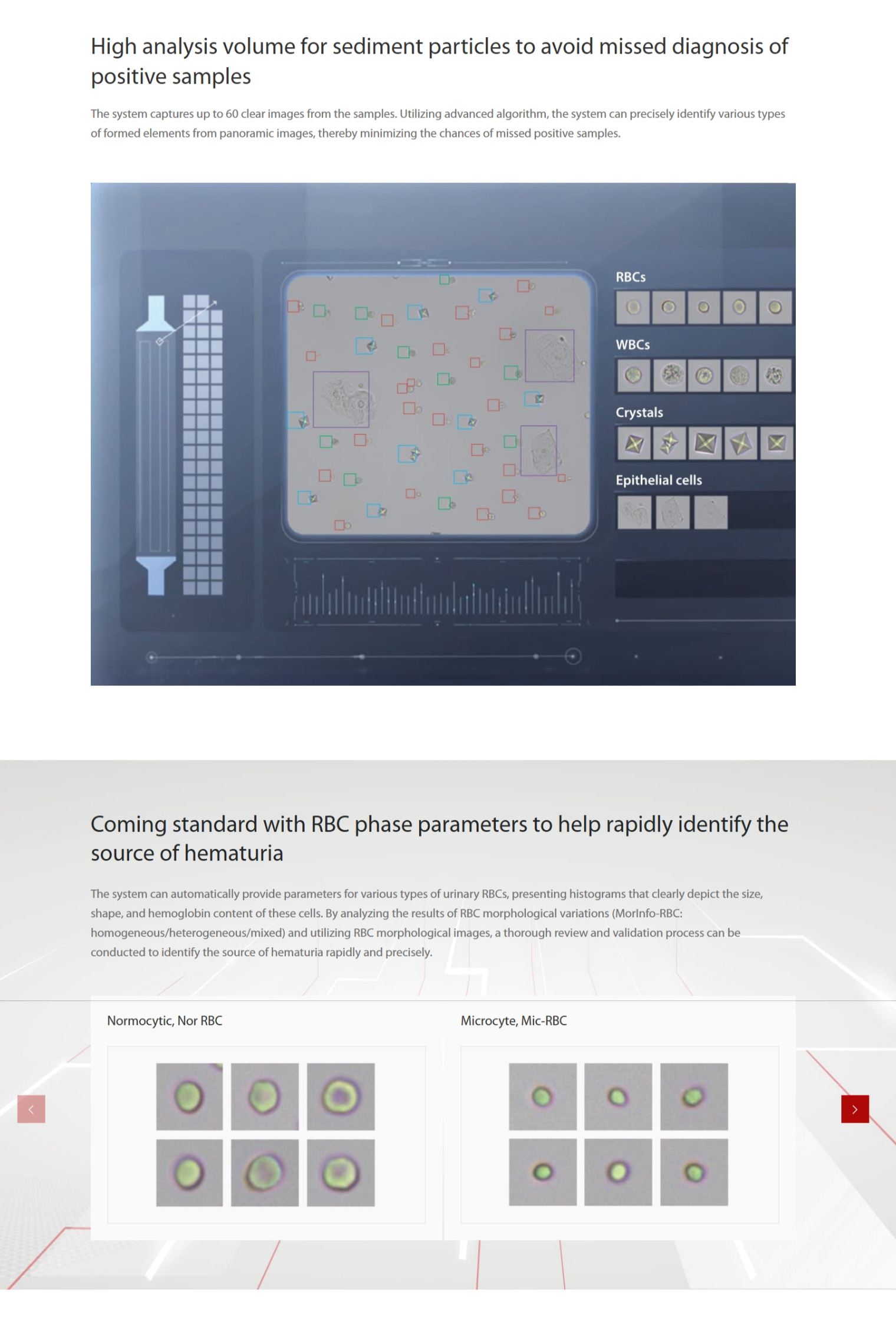 High analysis volume for sediment particles to avoid missed diagnosis of positive samples

The system captures up to 60 clear images from the samples. Utilizing advanced algorithm, the system can precisely identify various types of formed elements from panoramic images, thereby minimizing the chances of missed positive samples.

RBCs

WBCs

Crystals

Epithelial cells

Coming standard with RBC phase parameters to help rapidly identify the source of hematuria

The system can automatically provide parameters for various types of urinary RBCs, presenting histograms that clearly depict the size, shape, and hemoglobin content of these cells. By analyzing the results of RBC morphological variations (MorInfo-RBC: homogeneous/heterogeneous/mixed) and utilizing RBC morphological images, a thorough review and validation process can be conducted to identify the source of hematuria rapidly and precisely.

Normocytic, Nor RBC

Microcyte, Mic-RBC