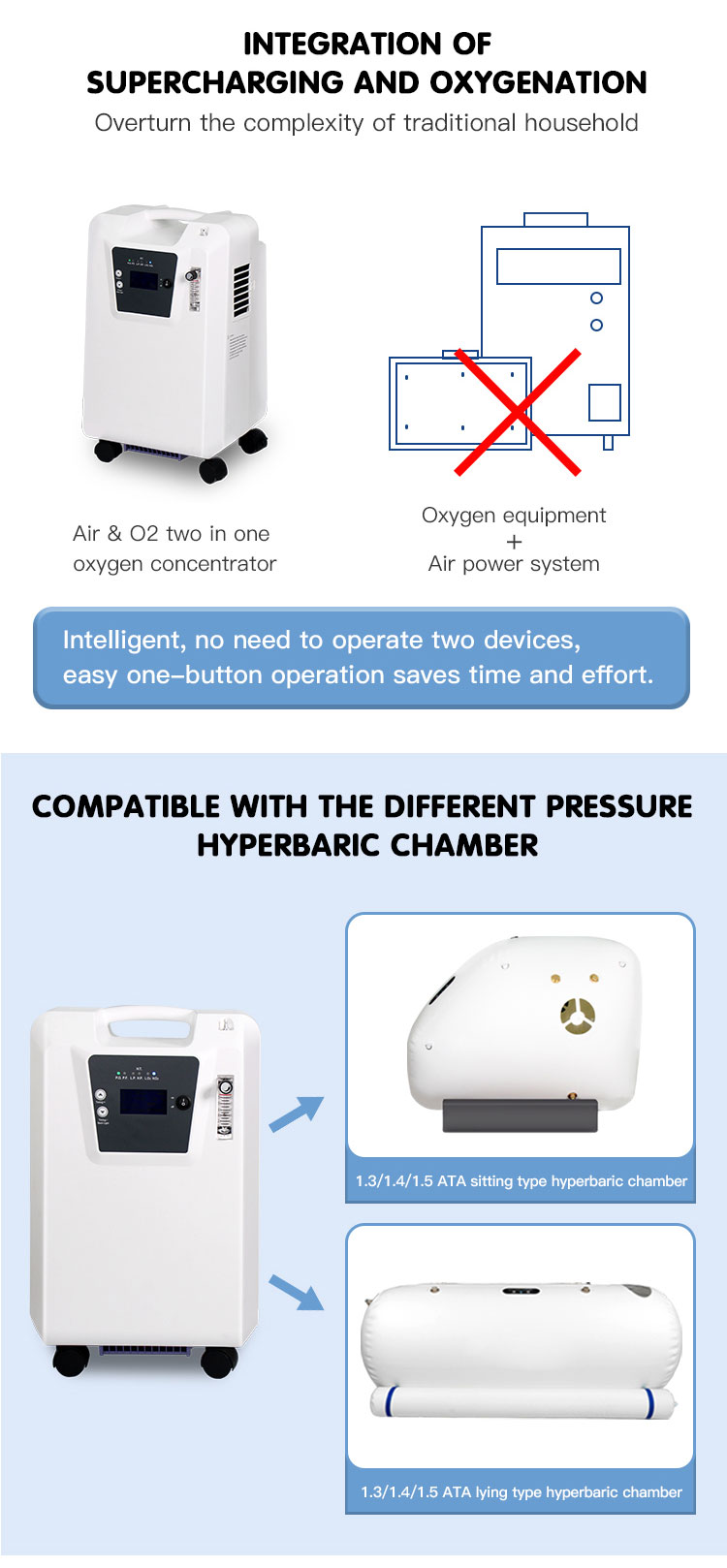 INTEGRATION OF
SUPERCHARGING AND OXYGENATION
Overturn the complexity of traditional household

Air & O2 two in one
oxygen concentrator

Oxygen equipment
+
Air power system

Intelligent, no need to operate two devices,
easy one-button operation saves time and effort.

COMPATIBLE WITH THE DIFFERENT PRESSURE
HYPERBARIC CHAMBER

1.3/1.4/1.5 ATA sitting type hyperbaric chamber

1.3/1.4/1.5 ATA lying type hyperbaric chamber