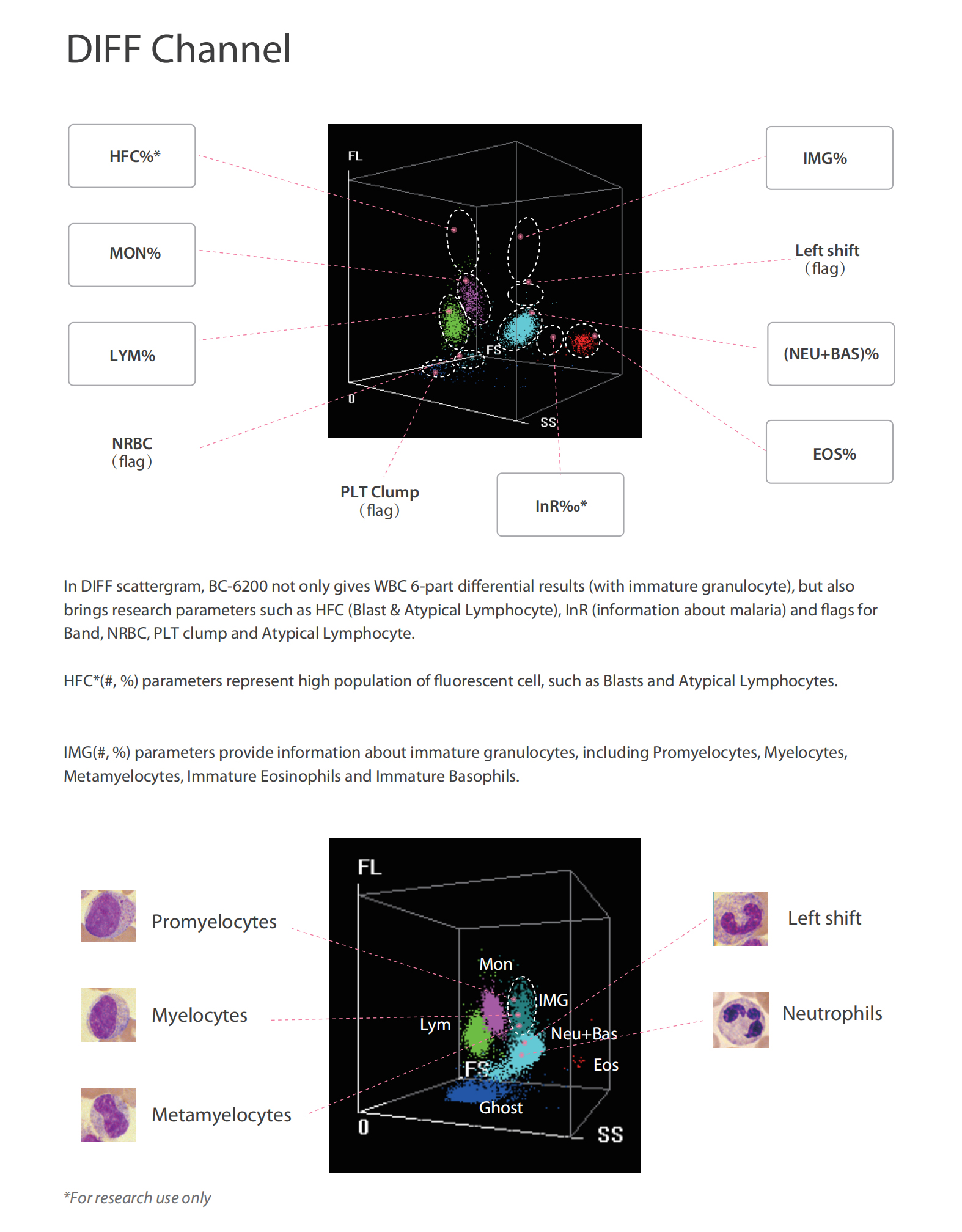 DIFF Channel

HFC%*

MON%

LYM%

NRBC
(flag)

FL

FS

0

SS

PLT Clump
(flag)

InR‰*

IMG%

Left shift
(flag)

(NEU+BAS)%

EOS%

In DIFF scattergram, BC-6200 not only gives WBC 6-part differential results (with immature granulocyte), but also brings research parameters such as HFC (Blast & Atypical Lymphocyte), InR (information about malaria) and flags for Band, NRBC, PLT clump and Atypical Lymphocyte.

HFC*(#, %) parameters represent high population of fluorescent cell, such as Blasts and Atypical Lymphocytes.

IMG(#, %) parameters provide information about immature granulocytes, including Promyelocytes, Myelocytes, Metamyelocytes, Immature Eosinophils and Immature Basophils.

Promyelocytes

Myelocytes

Metamyelocytes

FL

Mon

IMG

Lym

Neu+Bas

Eos

FS

Ghost

0

SS

Left shift

Neutrophils

*For research use only