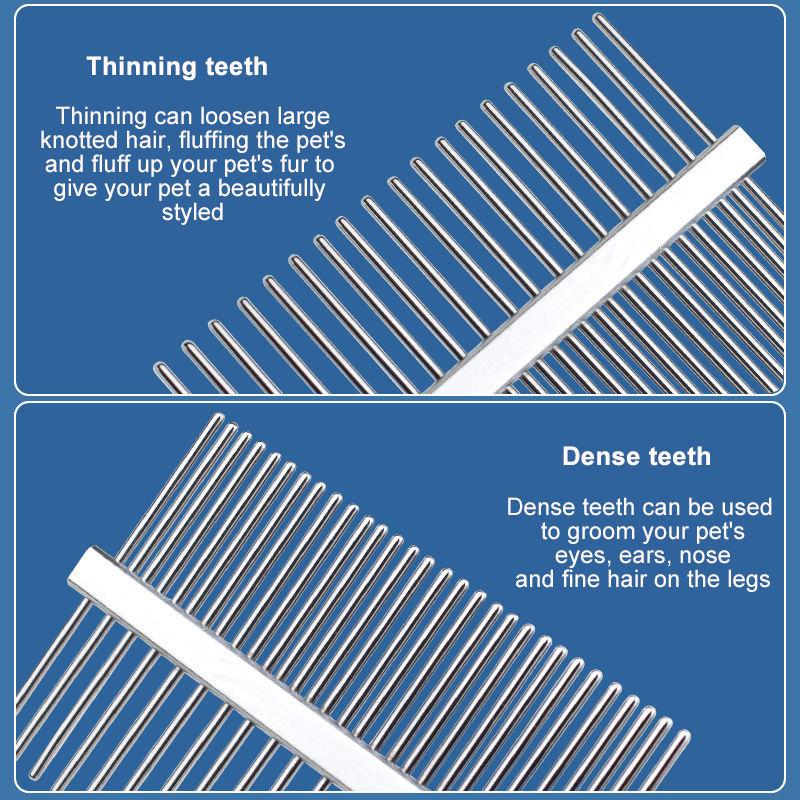 Thinning teeth

Thinning can loosen large knotted hair, fluffing the pet's and fluff up your pet's fur to give your pet a beautifully styled

Dense teeth

Dense teeth can be used to groom your pet's eyes, ears, nose and fine hair on the legs