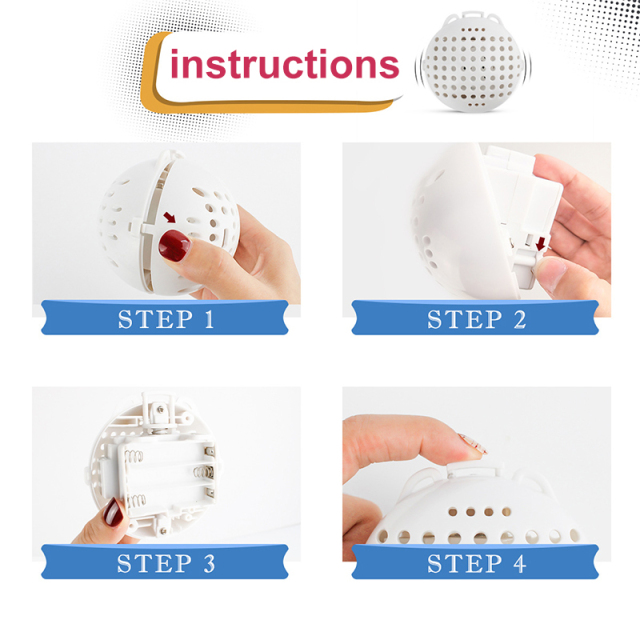 instructions

STEP 1

STEP 2

STEP 3

STEP 4