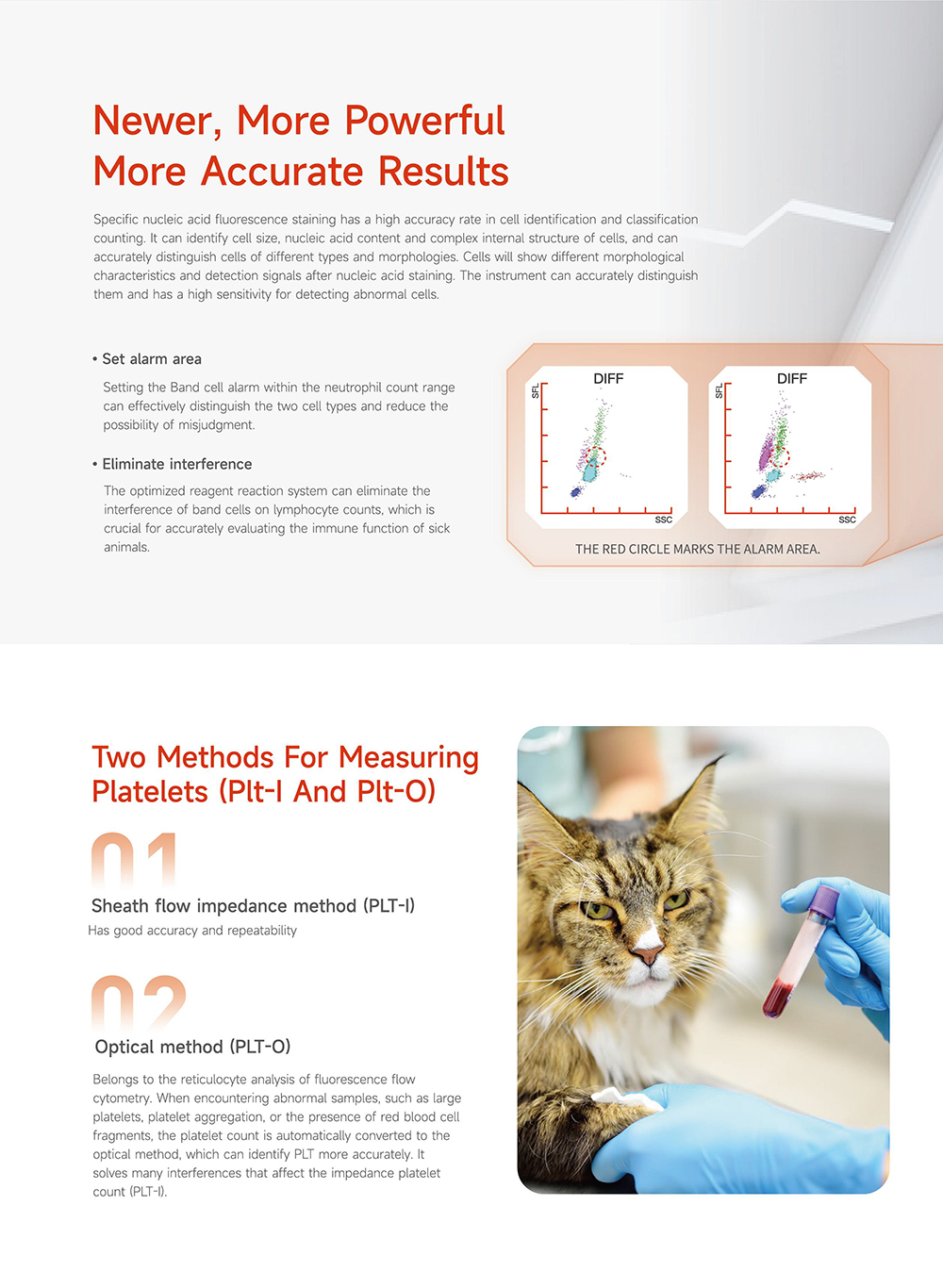 Newer, More Powerful
More Accurate Results

Specific nucleic acid fluorescence staining has a high accuracy rate in cell identification and classification counting. It can identify cell size, nucleic acid content and complex internal structure of cells, and can accurately distinguish cells of different types and morphologies. Cells will show different morphological characteristics and detection signals after nucleic acid staining. The instrument can accurately distinguish them and has a high sensitivity for detecting abnormal cells.

• Set alarm area

Setting the Band cell alarm within the neutrophil count range can effectively distinguish the two cell types and reduce the possibility of misjudgment.

• Eliminate interference

The optimized reagent reaction system can eliminate the interference of band cells on lymphocyte counts, which is crucial for accurately evaluating the immune function of sick animals.

DIFF
SFL
SSC

DIFF
SFL
SSC

THE RED CIRCLE MARKS THE ALARM AREA.

Two Methods For Measuring Platelets (Plt-I And Plt-O)

01

Sheath flow impedance method (PLT-I)

Has good accuracy and repeatability

02

Optical method (PLT-O)

Belongs to the reticulocyte analysis of fluorescence flow cytometry. When encountering abnormal samples, such as large platelets, platelet aggregation, or the presence of red blood cell fragments, the platelet count is automatically converted to the optical method, which can identify PLT more accurately. It solves many interferences that affect the impedance platelet count (PLT-I).