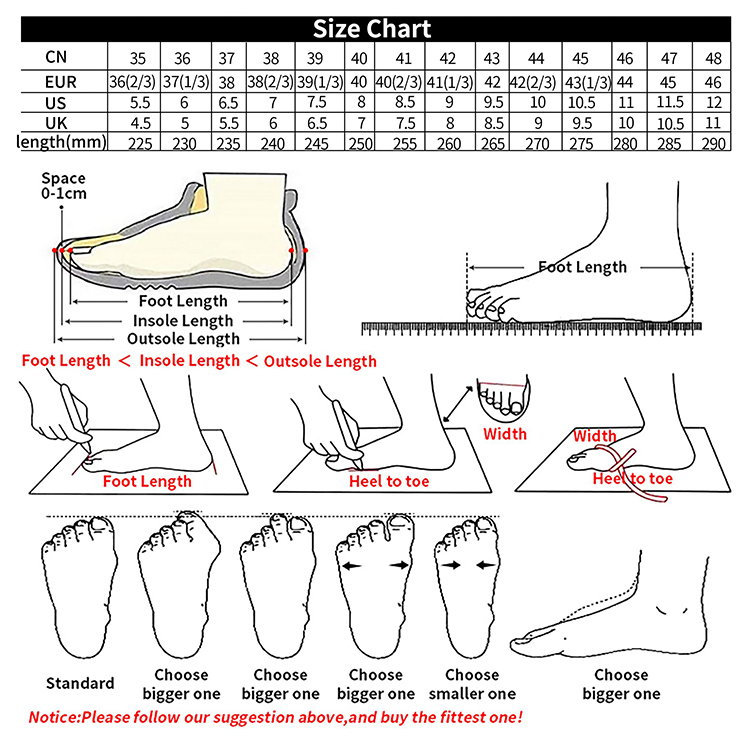 Size Chart

| CN | 35 | 36 | 37 | 38 | 39 | 40 | 41 | 42 | 43 | 44 | 45 | 46 | 47 | 48 |
|---|---|---|---|---|---|---|---|---|---|---|---|---|---|---|
| EUR | 36(2/3) | 37(1/3) | 38 | 38(2/3) | 39(1/3) | 40 | 40(2/3) | 41(1/3) | 42 | 42(2/3) | 43(1/3) | 44 | 45 | 46 |
| US | 5.5 | 6 | 6.5 | 7 | 7.5 | 8 | 8.5 | 9 | 9.5 | 10 | 10.5 | 11 | 11.5 | 12 |
| UK | 4.5 | 5 | 5.5 | 6 | 6.5 | 7 | 7.5 | 8 | 8.5 | 9 | 9.5 | 10 | 10.5 | 11 |
| length(mm) | 225 | 230 | 235 | 240 | 245 | 250 | 255 | 260 | 265 | 270 | 275 | 280 | 285 | 290 |

Space 0-1cm

Foot Length
Insole Length
Outsole Length

Foot Length

Foot Length < Insole Length < Outsole Length

Foot Length

Heel to toe

Width

Width

Heel to toe

Standard

Choose bigger one

Choose bigger one

Choose bigger one

Choose smaller one

Choose bigger one

Notice:Please follow our suggestion above,and buy the fittest one!