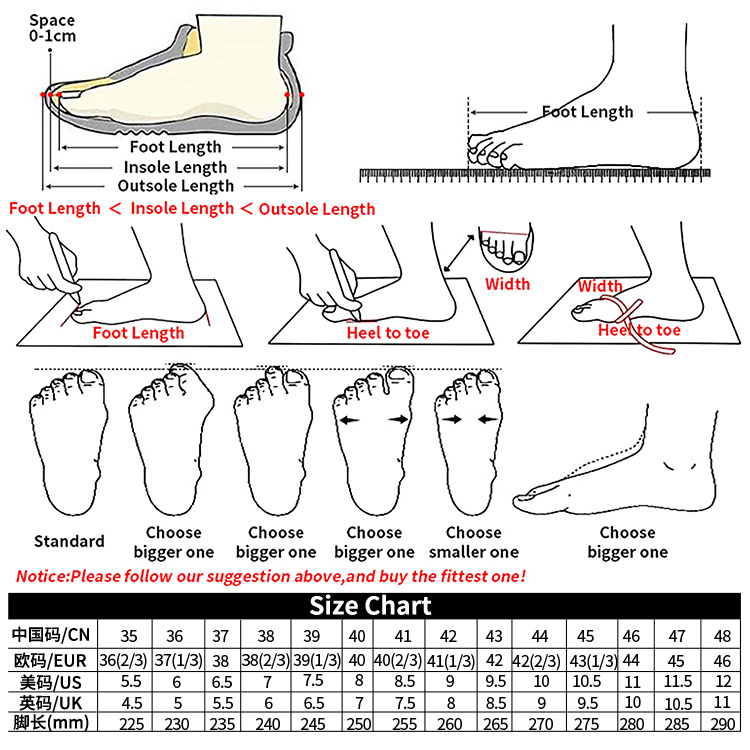 Space 0-1cm

Foot Length
Insole Length
Outsole Length

Foot Length

Foot Length < Insole Length < Outsole Length

Foot Length

Heel to toe

Width

Width
Heel to toe

Standard
Choose bigger one
Choose bigger one
Choose bigger one
Choose smaller one
Choose bigger one

Notice:Please follow our suggestion above,and buy the fittest one!

Size Chart

| 中国码/CN | 35 | 36 | 37 | 38 | 39 | 40 | 41 | 42 | 43 | 44 | 45 | 46 | 47 | 48 |
|---|---|---|---|---|---|---|---|---|---|---|---|---|---|---|
| 欧码/EUR | 36(2/3) | 37(1/3) | 38 | 38(2/3) | 39(1/3) | 40 | 40(2/3) | 41(1/3) | 42 | 42(2/3) | 43(1/3) | 44 | 45 | 46 |
| 美码/US | 5.5 | 6 | 6.5 | 7 | 7.5 | 8 | 8.5 | 9 | 9.5 | 10 | 10.5 | 11 | 11.5 | 12 |
| 英码/UK | 4.5 | 5 | 5.5 | 6 | 6.5 | 7 | 7.5 | 8 | 8.5 | 9 | 9.5 | 10 | 10.5 | 11 |
| 脚长(mm) | 225 | 230 | 235 | 240 | 245 | 250 | 255 | 260 | 265 | 270 | 275 | 280 | 285 | 290 |