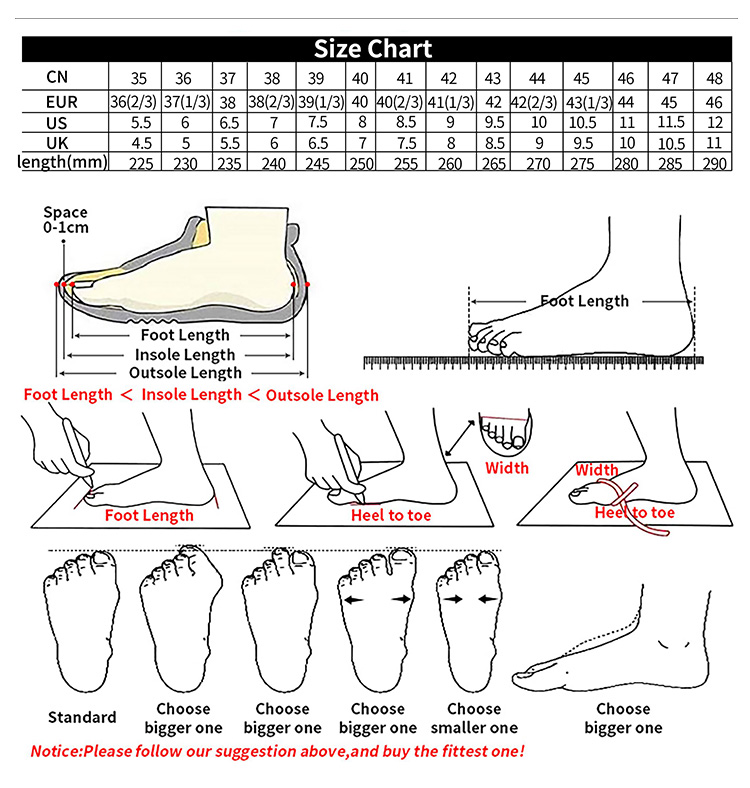 Size Chart

| CN | 35 | 36 | 37 | 38 | 39 | 40 | 41 | 42 | 43 | 44 | 45 | 46 | 47 | 48 |
|---|---|---|---|---|---|---|---|---|---|---|---|---|---|---|
| EUR | 36(2/3) | 37(1/3) | 38 | 38(2/3) | 39(1/3) | 40 | 40(2/3) | 41(1/3) | 42 | 42(2/3) | 43(1/3) | 44 | 45 | 46 |
| US | 5.5 | 6 | 6.5 | 7 | 7.5 | 8 | 8.5 | 9 | 9.5 | 10 | 10.5 | 11 | 11.5 | 12 |
| UK | 4.5 | 5 | 5.5 | 6 | 6.5 | 7 | 7.5 | 8 | 8.5 | 9 | 9.5 | 10 | 10.5 | 11 |
| length(mm) | 225 | 230 | 235 | 240 | 245 | 250 | 255 | 260 | 265 | 270 | 275 | 280 | 285 | 290 |

Space 0-1cm

Foot Length
Insole Length
Outsole Length

Foot Length

Foot Length < Insole Length < Outsole Length

Foot Length

Heel to toe

Width

Width

Heel to toe

Standard

Choose bigger one

Choose bigger one

Choose bigger one

Choose smaller one

Choose bigger one

Notice:Please follow our suggestion above,and buy the fittest one!