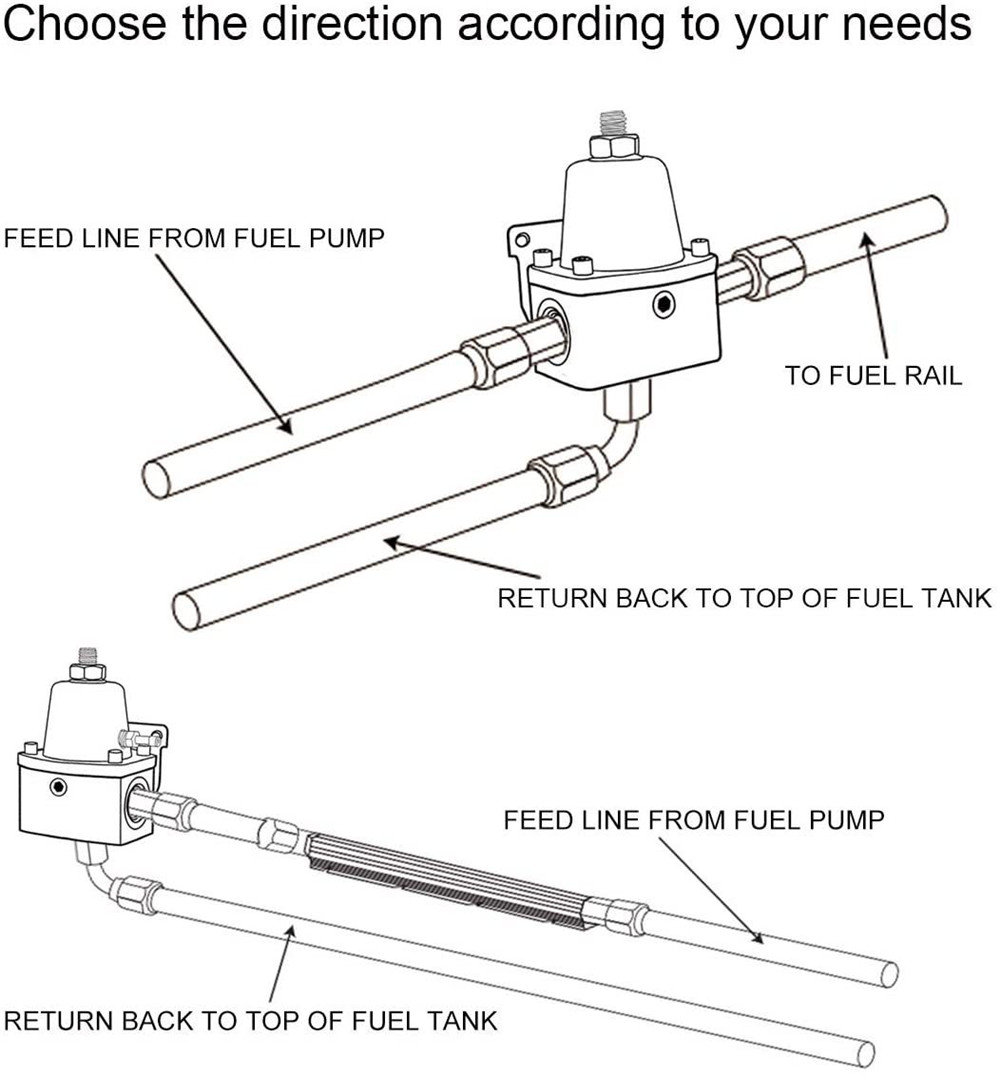 Choose the direction according to your needs

FEED LINE FROM FUEL PUMP

TO FUEL RAIL

RETURN BACK TO TOP OF FUEL TANK

FEED LINE FROM FUEL PUMP

RETURN BACK TO TOP OF FUEL TANK