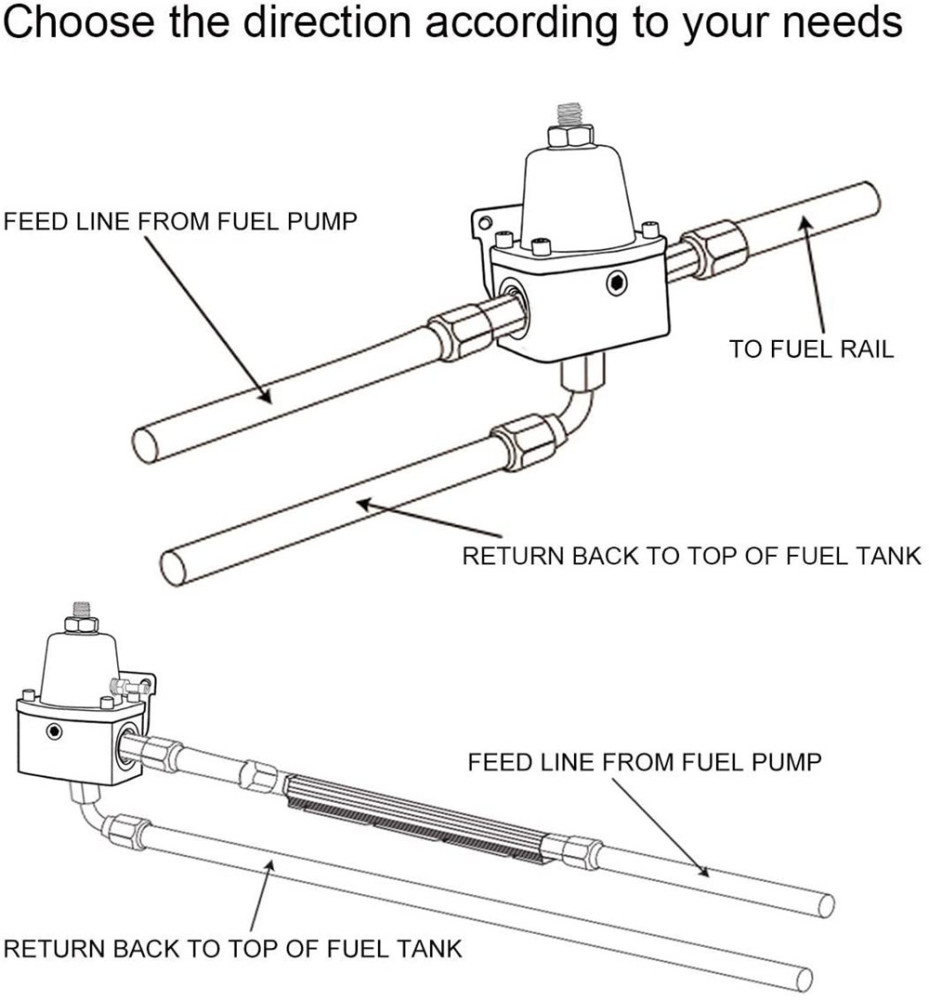 Choose the direction according to your needs

FEED LINE FROM FUEL PUMP

TO FUEL RAIL

RETURN BACK TO TOP OF FUEL TANK

FEED LINE FROM FUEL PUMP

RETURN BACK TO TOP OF FUEL TANK