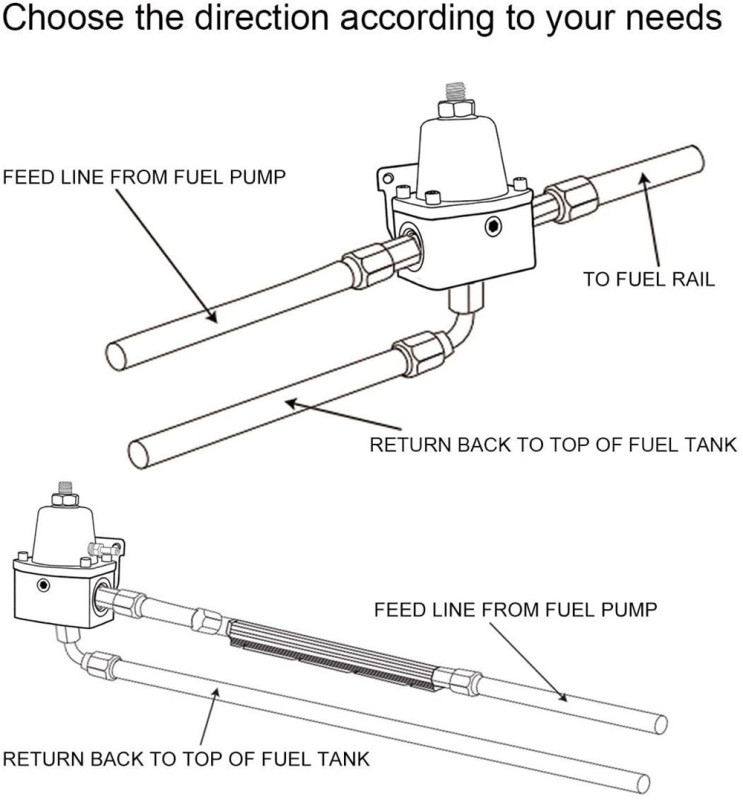 Choose the direction according to your needs

FEED LINE FROM FUEL PUMP

TO FUEL RAIL

RETURN BACK TO TOP OF FUEL TANK

FEED LINE FROM FUEL PUMP

RETURN BACK TO TOP OF FUEL TANK