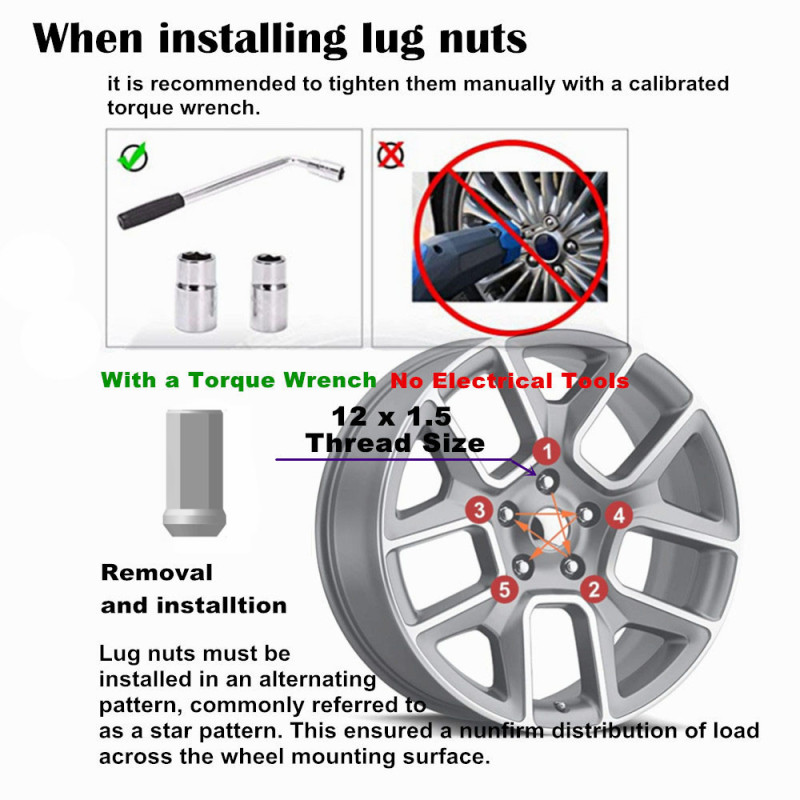 When installing lug nuts

it is recommended to tighten them manually with a calibrated torque wrench.

With a Torque Wrench No Electrical Tools

12 x 1.5
Thread Size

1
3
4
5
2

Removal
and installtion

Lug nuts must be installed in an alternating pattern, commonly referred to as a star pattern. This ensured a nunfirm distribution of load across the wheel mounting surface.