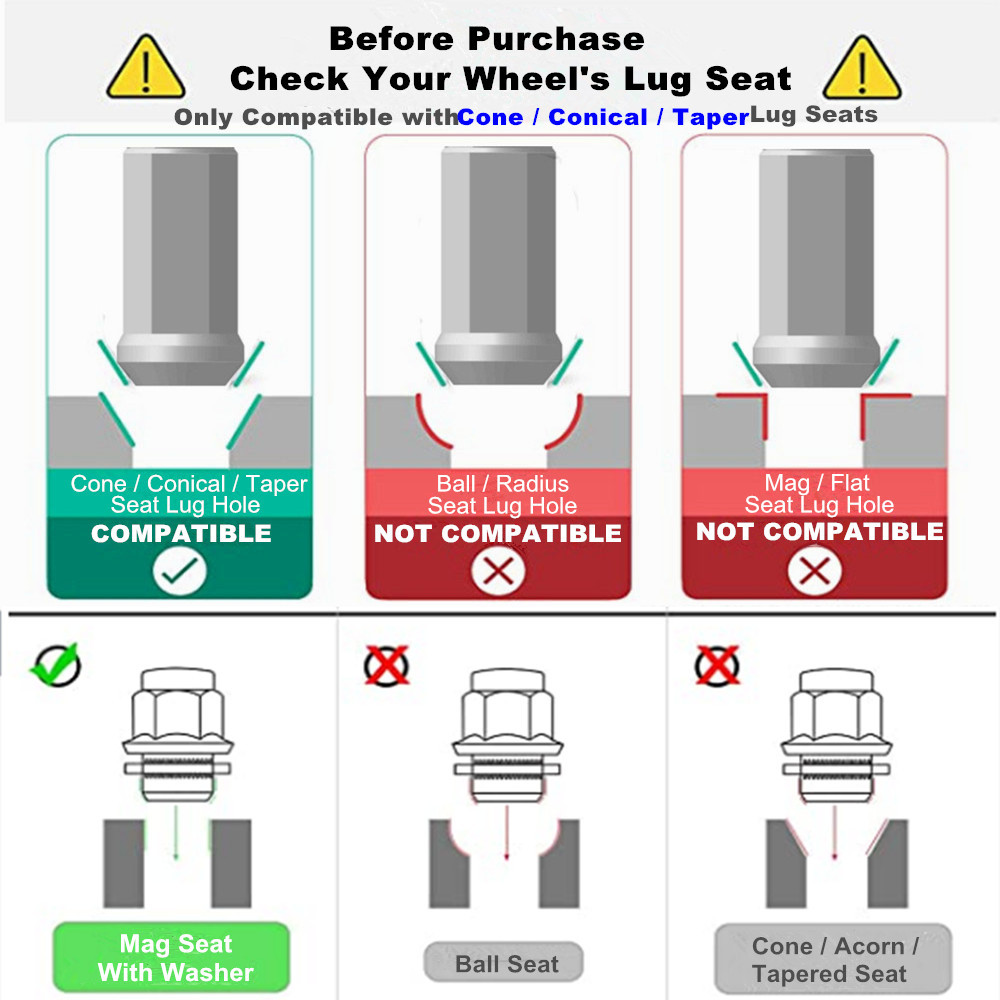 Before Purchase
Check Your Wheel's Lug Seat
Only Compatible with Cone / Conical / Taper Lug Seats

Cone / Conical / Taper Seat Lug Hole
COMPATIBLE

Ball / Radius Seat Lug Hole
NOT COMPATIBLE

Mag / Flat Seat Lug Hole
NOT COMPATIBLE

Mag Seat With Washer

Ball Seat

Cone / Acorn / Tapered Seat