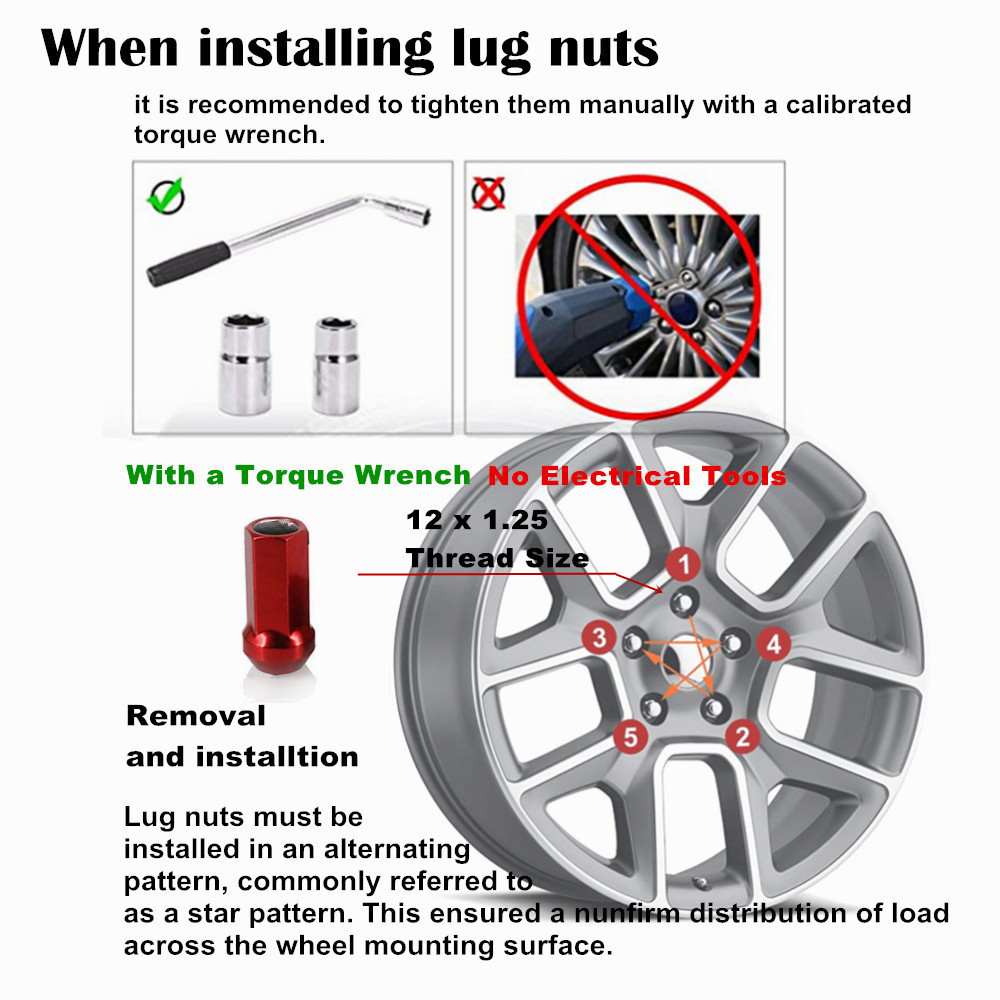 When installing lug nuts

it is recommended to tighten them manually with a calibrated torque wrench.

With a Torque Wrench No Electrical Tools

12 x 1.25
Thread Size

1
3
4
5
2

Removal
and installtion

Lug nuts must be installed in an alternating pattern, commonly referred to as a star pattern. This ensured a nunfirm distribution of load across the wheel mounting surface.