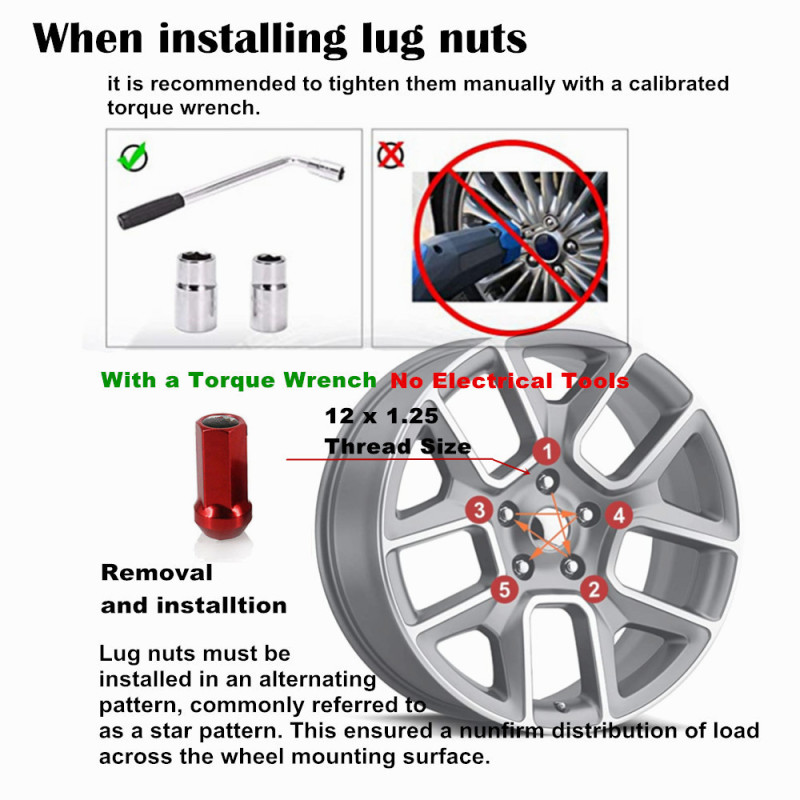 When installing lug nuts

it is recommended to tighten them manually with a calibrated torque wrench.

With a Torque Wrench No Electrical Tools

12 x 1.25
Thread Size

1
3
4
5
2

Removal
and installtion

Lug nuts must be installed in an alternating pattern, commonly referred to as a star pattern. This ensured a nunfirm distribution of load across the wheel mounting surface.