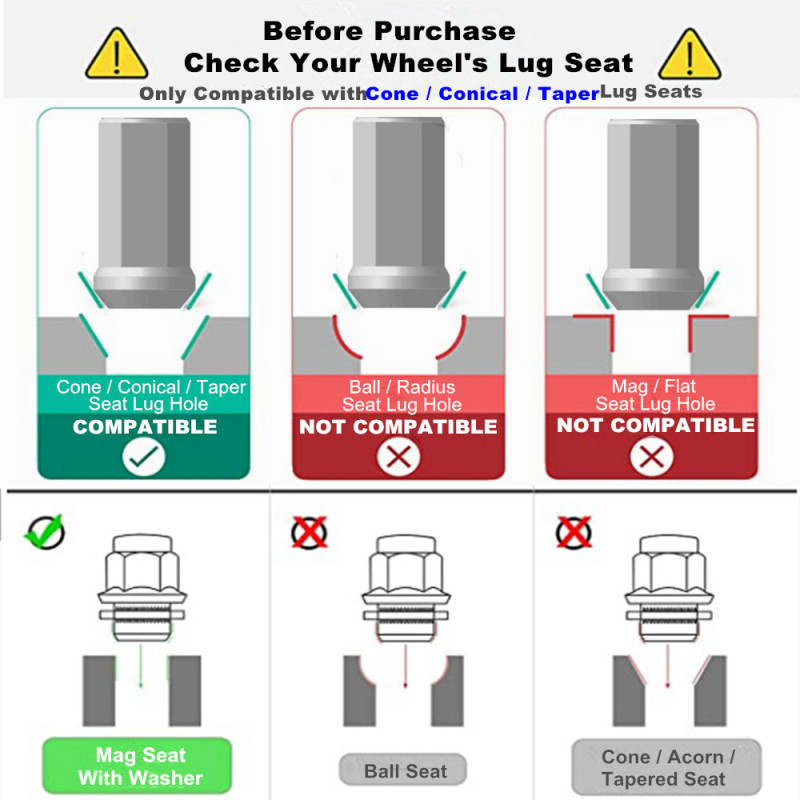 Before Purchase
Check Your Wheel's Lug Seat

Only Compatible with Cone / Conical / Taper Lug Seats

Cone / Conical / Taper Seat Lug Hole
COMPATIBLE

Ball / Radius Seat Lug Hole
NOT COMPATIBLE

Mag / Flat Seat Lug Hole
NOT COMPATIBLE

Mag Seat With Washer

Ball Seat

Cone / Acorn / Tapered Seat