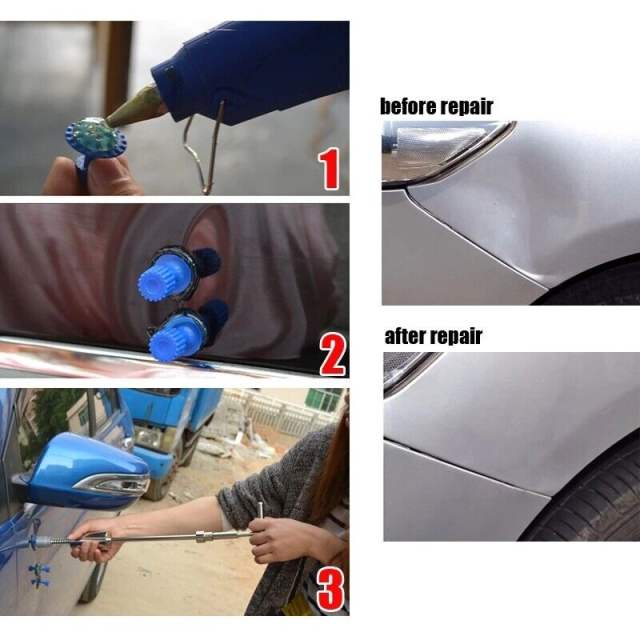 1

2

3

before repair

after repair