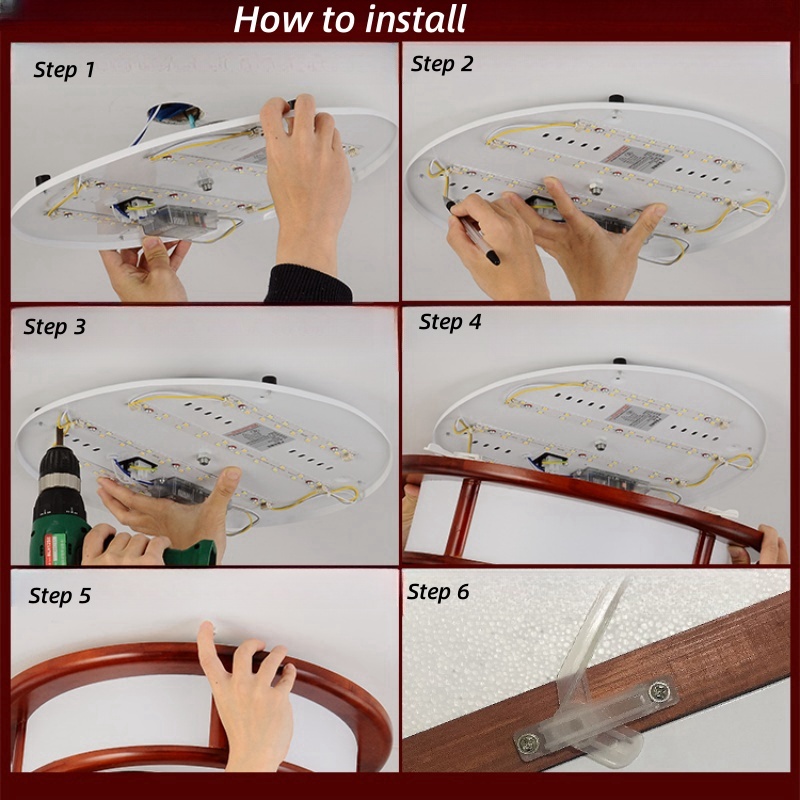 How to install

Step 1

Step 2

Step 3

Step 4

Step 5

Step 6