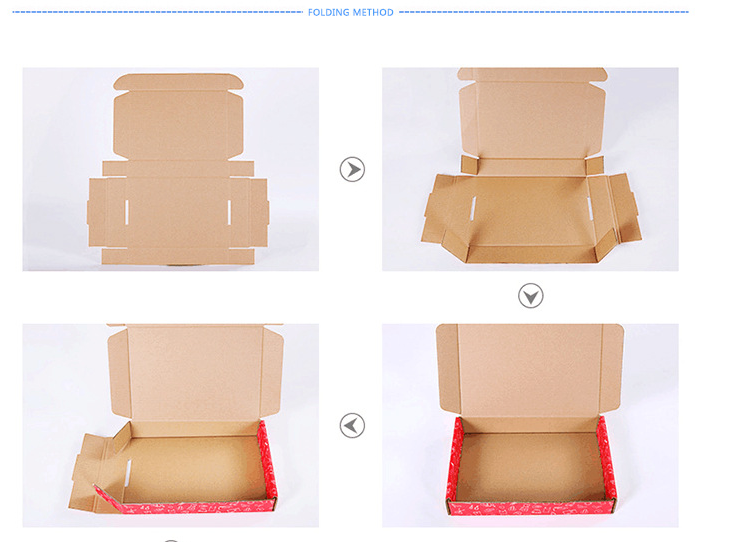 FOLDING METHOD