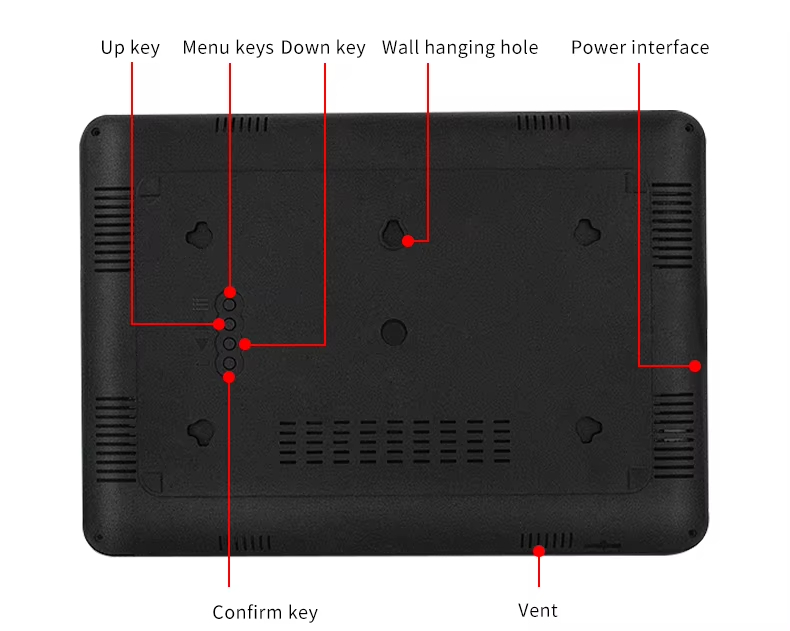 Up key Menu keys Down key Wall hanging hole Power interface

Confirm key

Vent