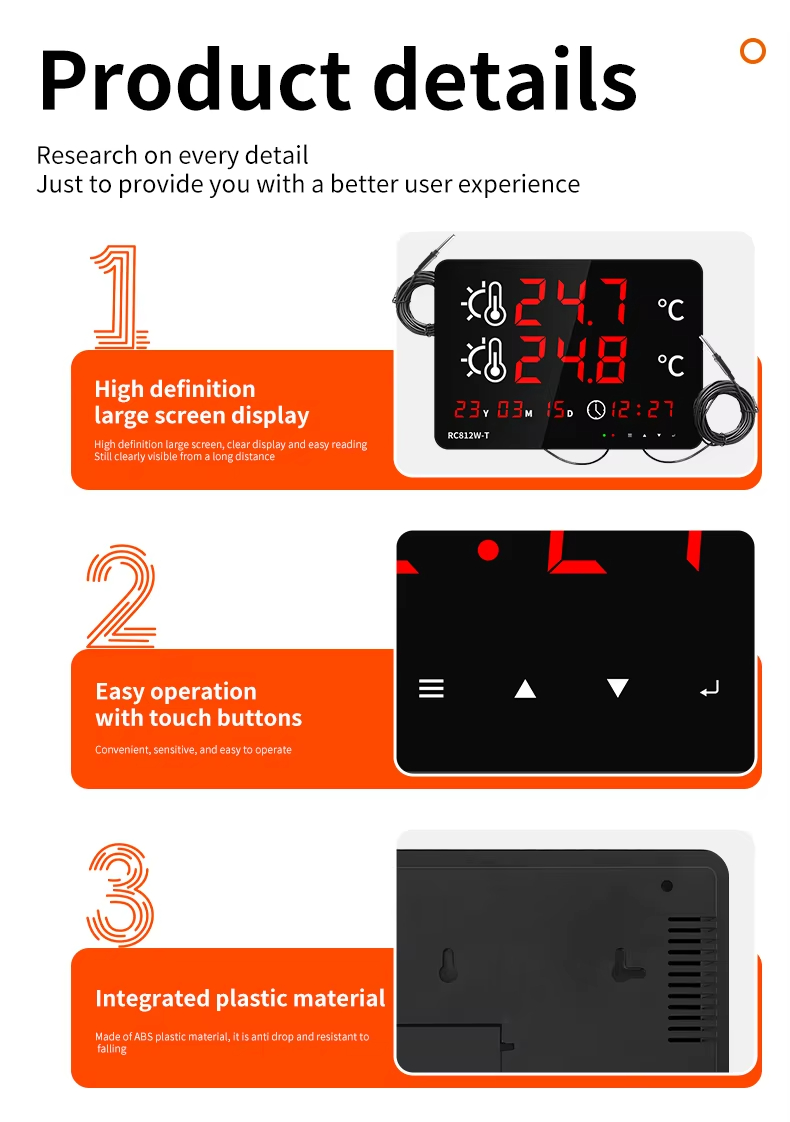 Product details

Research on every detail
Just to provide you with a better user experience

1

High definition large screen display

High definition large screen, clear display and easy reading
Still clearly visible from a long distance

24.7 °C
24.8 °C
23 Y 03 M 15 D 12:27
RC812W-T

2

Easy operation with touch buttons

Convenient, sensitive, and easy to operate

3

Integrated plastic material

Made of ABS plastic material, it is anti drop and resistant to falling