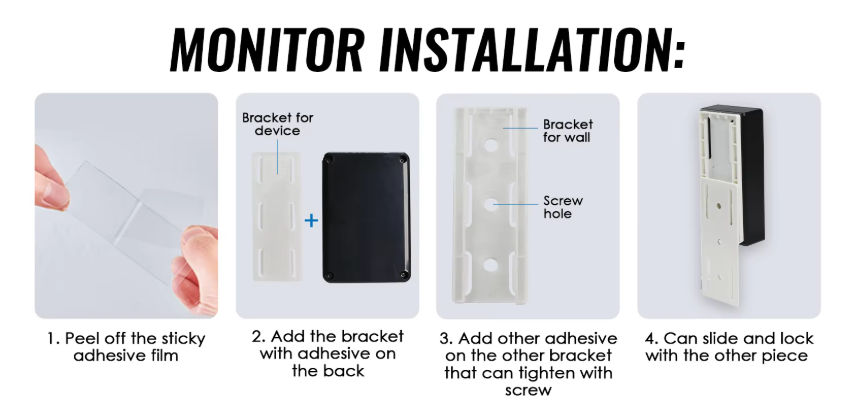 MONITOR INSTALLATION:

Bracket for device

+

Bracket for wall

Screw hole

1. Peel off the sticky adhesive film

2. Add the bracket with adhesive on the back

3. Add other adhesive on the other bracket that can tighten with screw

4. Can slide and lock with the other piece