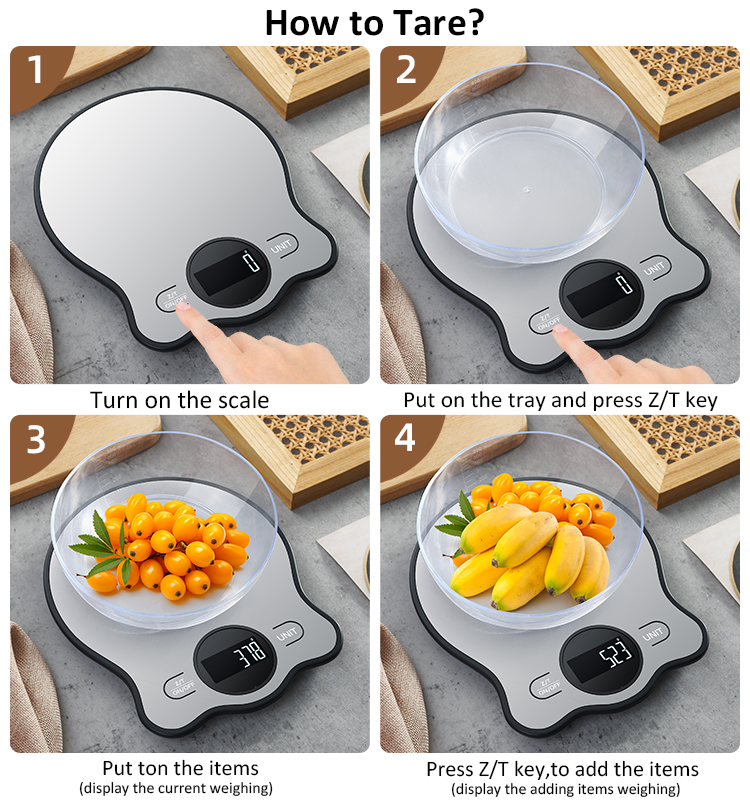 How to Tare?

1

UNIT

Z/T ON/OFF

0

Turn on the scale

2

UNIT

Z/T ON/OFF

0

Put on the tray and press Z/T key

3

UNIT

Z/T ON/OFF

378

Put ton the items
(display the current weighing)

4

UNIT

Z/T ON/OFF

523

Press Z/T key,to add the items
(display the adding items weighing)