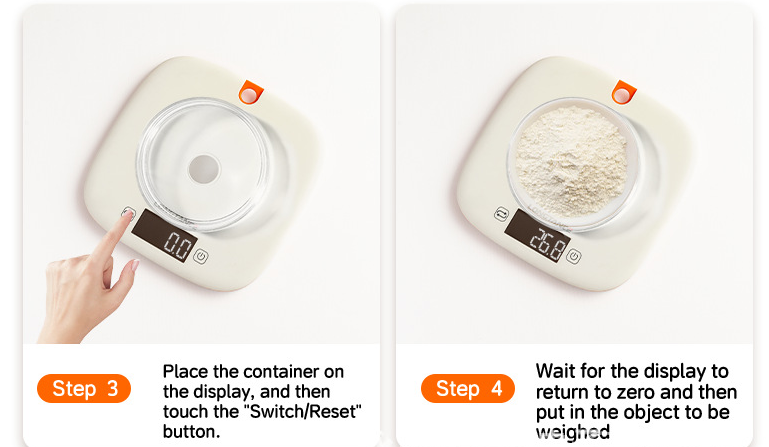 0.0

Step 3

Place the container on the display, and then touch the "Switch/Reset" button.

26.8

Step 4

Wait for the display to return to zero and then put in the object to be weighed