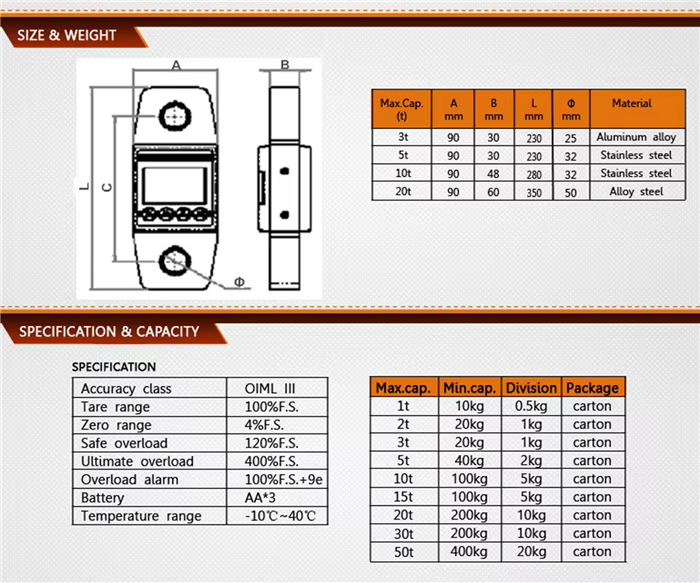 SIZE & WEIGHT

A B L C Φ

| Max.Cap. (t) | A mm | B mm | L mm | Φ mm | Material |
|---|---|---|---|---|---|
| 3t | 90 | 30 | 230 | 25 | Aluminum alloy |
| 5t | 90 | 30 | 230 | 32 | Stainless steel |
| 10t | 90 | 48 | 280 | 32 | Stainless steel |
| 20t | 90 | 60 | 350 | 50 | Alloy steel |

SPECIFICATION & CAPACITY

SPECIFICATION

| Accuracy class | OIML III |
|---|---|
| Tare range | 100%F.S. |
| Zero range | 4%F.S. |
| Safe overload | 120%F.S. |
| Ultimate overload | 400%F.S. |
| Overload alarm | 100%F.S.+9e |
| Battery | AA*3 |
| Temperature range | -10℃~40℃ |

| Max.cap. | Min.cap. | Division | Package |
|---|---|---|---|
| 1t | 10kg | 0.5kg | carton |
| 2t | 20kg | 1kg | carton |
| 3t | 20kg | 1kg | carton |
| 5t | 40kg | 2kg | carton |
| 10t | 100kg | 5kg | carton |
| 15t | 100kg | 5kg | carton |
| 20t | 200kg | 10kg | carton |
| 30t | 200kg | 10kg | carton |
| 50t | 400kg | 20kg | carton |