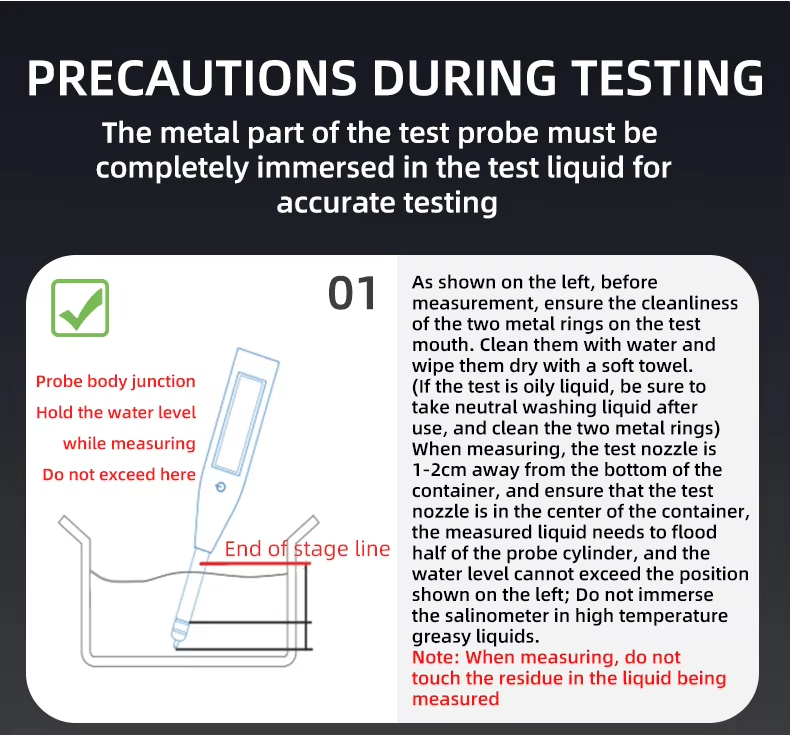 PRECAUTIONS DURING TESTING

The metal part of the test probe must be completely immersed in the test liquid for accurate testing

01

Probe body junction
Hold the water level while measuring
Do not exceed here

End of stage line

As shown on the left, before measurement, ensure the cleanliness of the two metal rings on the test mouth. Clean them with water and wipe them dry with a soft towel.
(If the test is oily liquid, be sure to take neutral washing liquid after use, and clean the two metal rings)
When measuring, the test nozzle is 1-2cm away from the bottom of the container, and ensure that the test nozzle is in the center of the container, the measured liquid needs to flood half of the probe cylinder, and the water level cannot exceed the position shown on the left; Do not immerse the salinometer in high temperature greasy liquids.
Note: When measuring, do not touch the residue in the liquid being measured