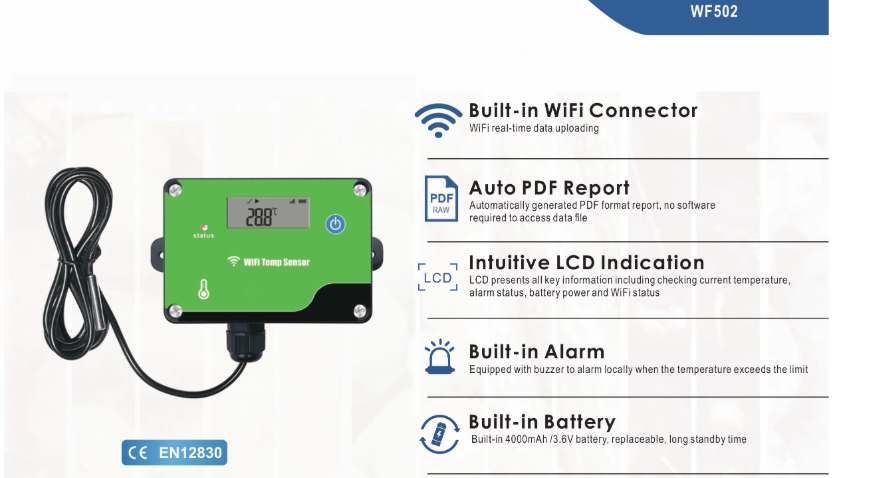 WF502

28.8℃

status

WiFi Temp Sensor

CE EN12830

Built-in WiFi Connector
WiFi real-time data uploading

PDF
RAW

Auto PDF Report
Automatically generated PDF format report, no software required to access data file

LCD

Intuitive LCD Indication
LCD presents all key information including checking current temperature, alarm status, battery power and WiFi status

Built-in Alarm
Equipped with buzzer to alarm locally when the temperature exceeds the limit

Built-in Battery
Built-in 4000mAh /3.6V battery, replaceable, long standby time