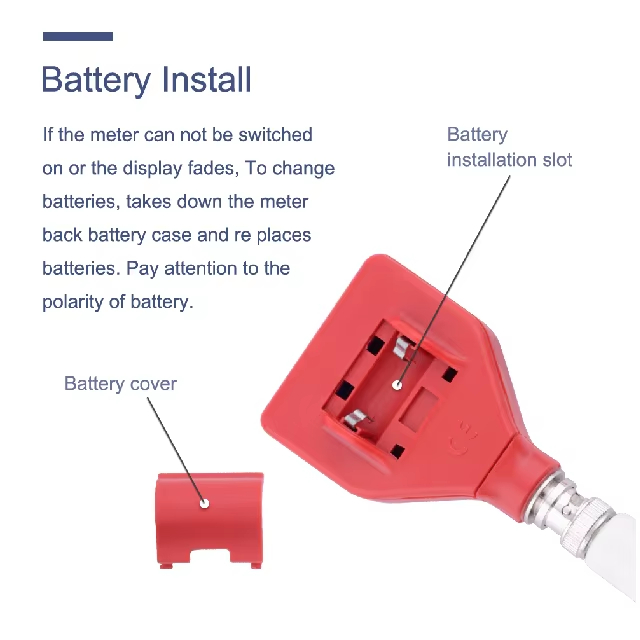 Battery Install

If the meter can not be switched on or the display fades, To change batteries, takes down the meter back battery case and re places batteries. Pay attention to the polarity of battery.

Battery installation slot

Battery cover

CE