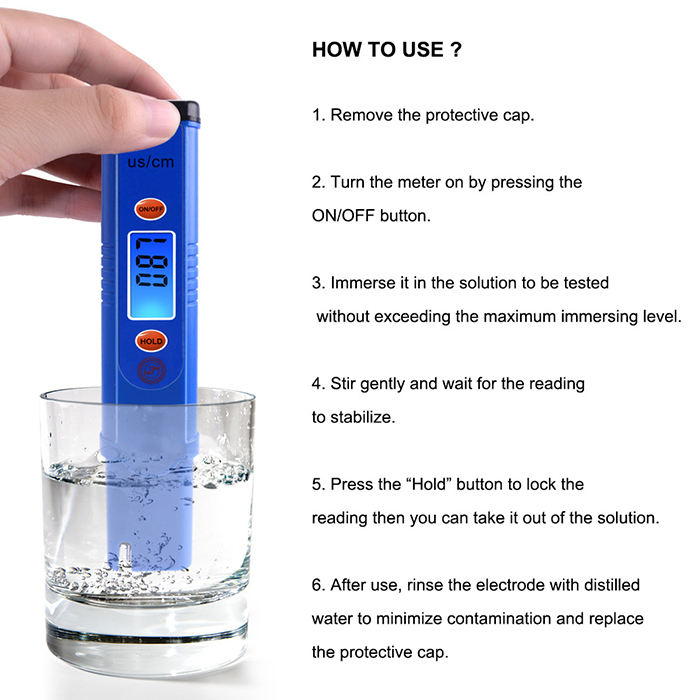 us/cm

ON/OFF

187

HOLD

HOW TO USE ?

1. Remove the protective cap.

2. Turn the meter on by pressing the ON/OFF button.

3. Immerse it in the solution to be tested without exceeding the maximum immersing level.

4. Stir gently and wait for the reading to stabilize.

5. Press the “Hold” button to lock the reading then you can take it out of the solution.

6. After use, rinse the electrode with distilled water to minimize contamination and replace the protective cap.