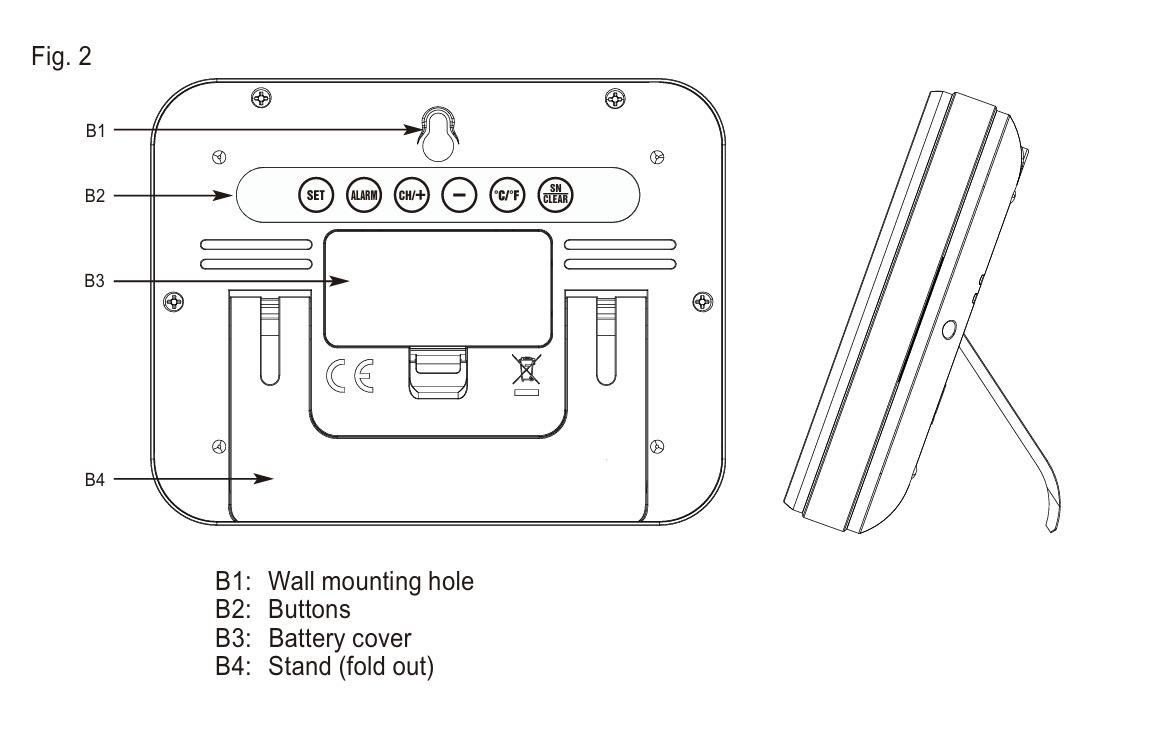 Fig. 2

B1
B2
B3
B4

SET
ALARM
CH/+
−
°C/°F
SN CLEAR

CE

B1: Wall mounting hole
B2: Buttons
B3: Battery cover
B4: Stand (fold out)