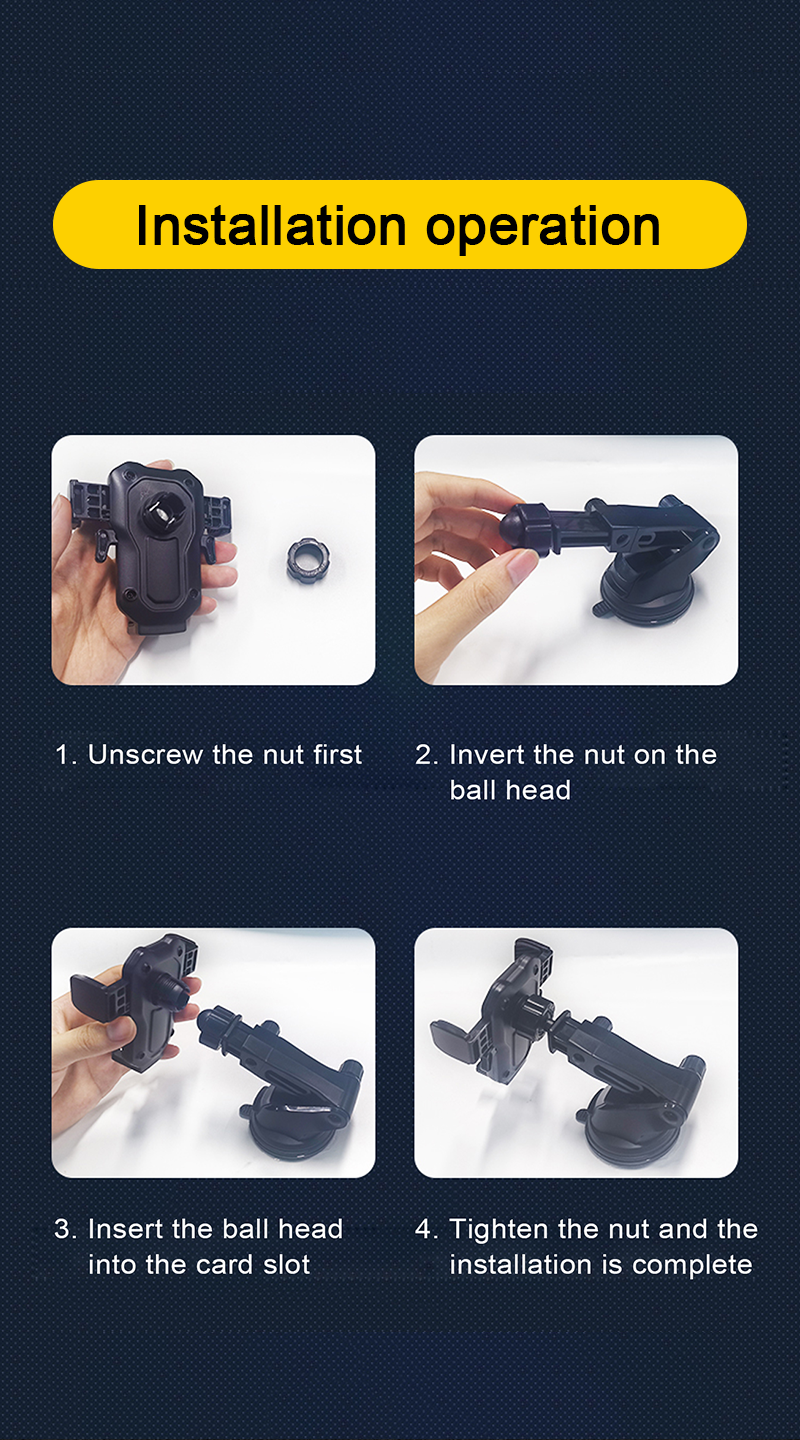 Installation operation

1. Unscrew the nut first

2. Invert the nut on the ball head

3. Insert the ball head into the card slot

4. Tighten the nut and the installation is complete