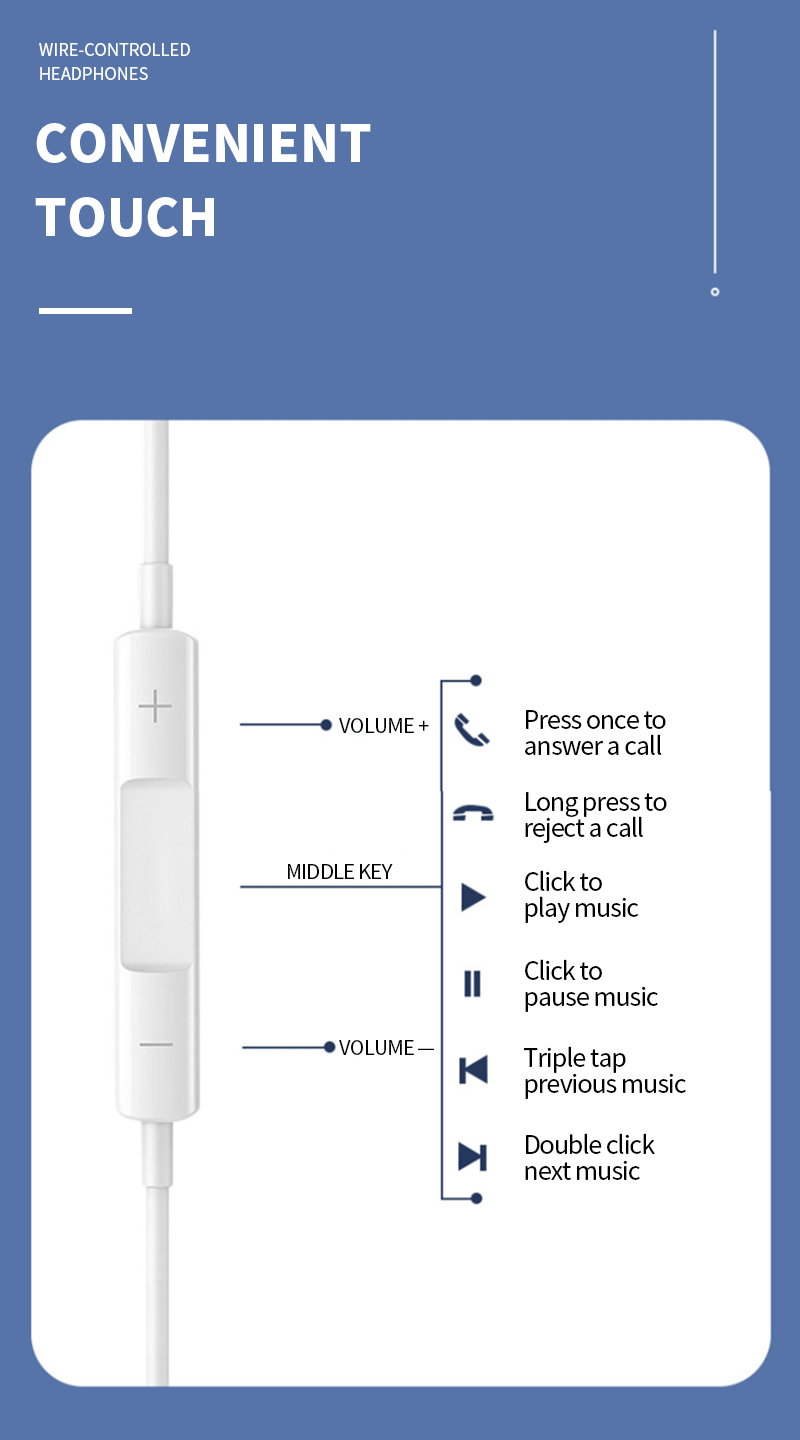 WIRE-CONTROLLED HEADPHONES

CONVENIENT TOUCH

VOLUME +

MIDDLE KEY

VOLUME —

Press once to answer a call

Long press to reject a call

Click to play music

Click to pause music

Triple tap previous music

Double click next music