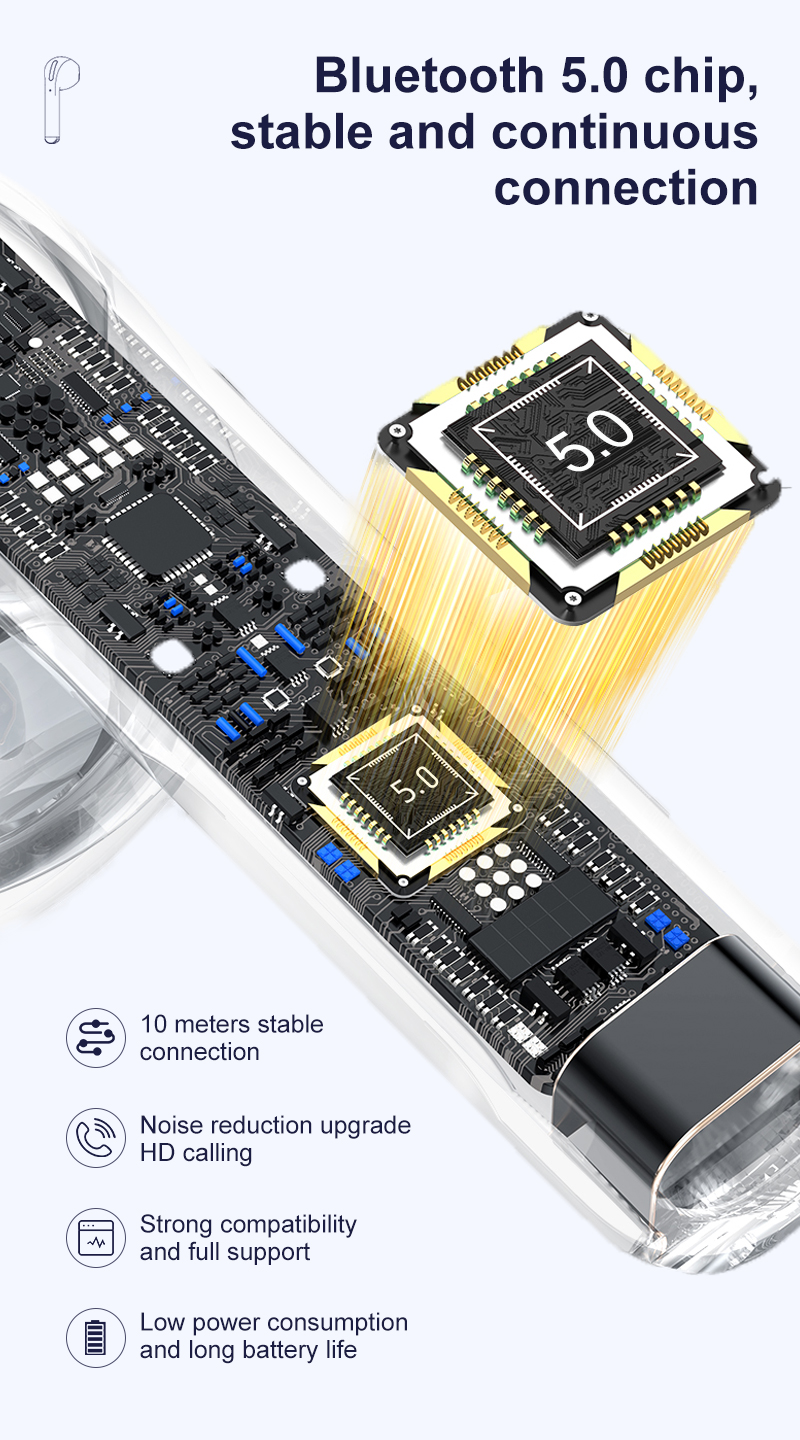 Bluetooth 5.0 chip, stable and continuous connection

5.0

5.0

10 meters stable connection

Noise reduction upgrade HD calling

Strong compatibility and full support

Low power consumption and long battery life