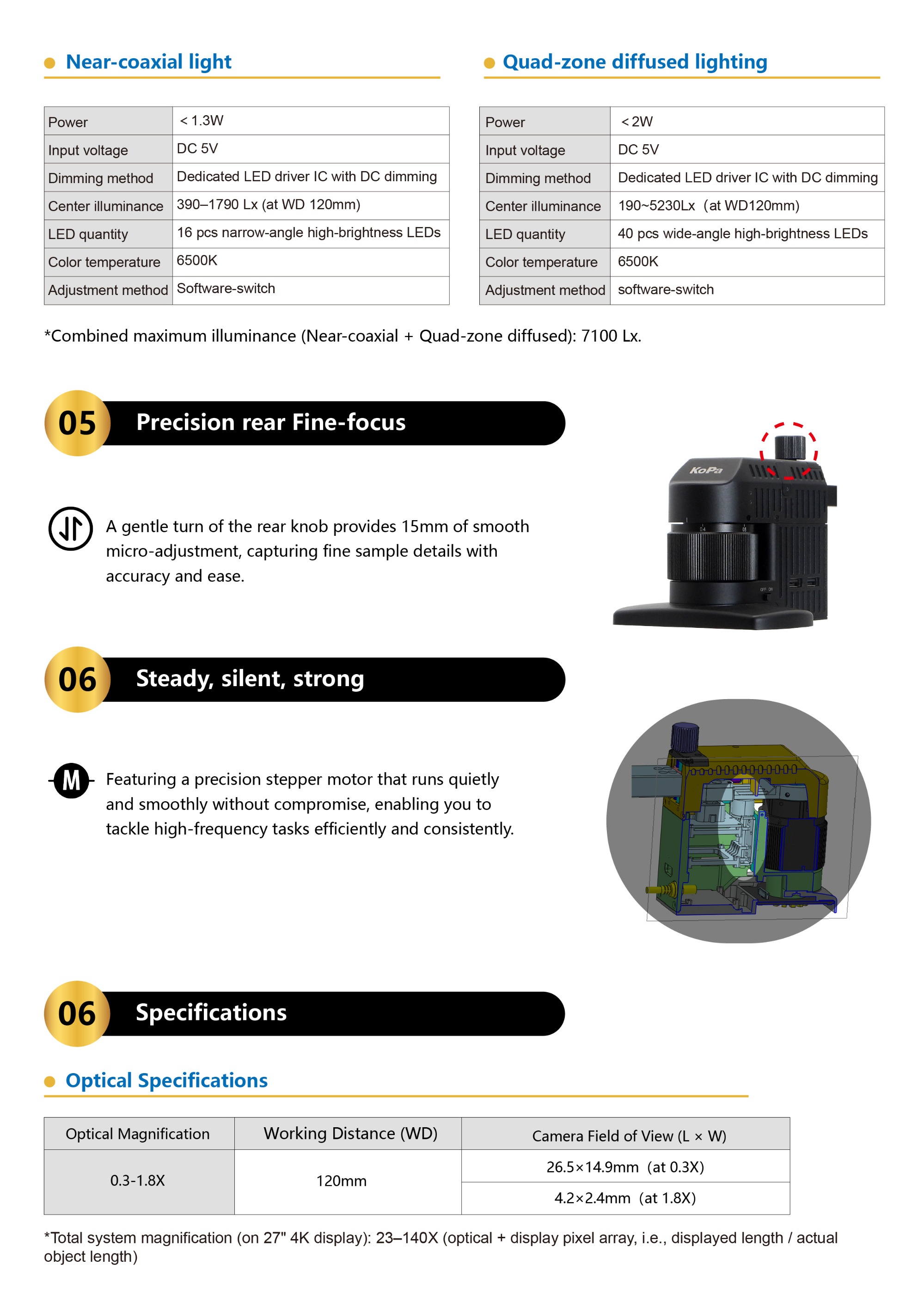 Near-coaxial light

| Power | < 1.3W |
|---|---|
| Input voltage | DC 5V |
| Dimming method | Dedicated LED driver IC with DC dimming |
| Center illuminance | 390–1790 Lx (at WD 120mm) |
| LED quantity | 16 pcs narrow-angle high-brightness LEDs |
| Color temperature | 6500K |
| Adjustment method | Software-switch |

Quad-zone diffused lighting

| Power | < 2W |
|---|---|
| Input voltage | DC 5V |
| Dimming method | Dedicated LED driver IC with DC dimming |
| Center illuminance | 190~5230Lx (at WD120mm) |
| LED quantity | 40 pcs wide-angle high-brightness LEDs |
| Color temperature | 6500K |
| Adjustment method | software-switch |

*Combined maximum illuminance (Near-coaxial + Quad-zone diffused): 7100 Lx.

05 Precision rear Fine-focus

A gentle turn of the rear knob provides 15mm of smooth micro-adjustment, capturing fine sample details with accuracy and ease.

KoPa

06 Steady, silent, strong

M Featuring a precision stepper motor that runs quietly and smoothly without compromise, enabling you to tackle high-frequency tasks efficiently and consistently.

06 Specifications

Optical Specifications

| Optical Magnification | Working Distance (WD) | Camera Field of View (L × W) |
|---|---|---|
| 0.3-1.8X | 120mm | 26.5×14.9mm (at 0.3X) |
| | | 4.2×2.4mm (at 1.8X) |

*Total system magnification (on 27" 4K display): 23–140X (optical + display pixel array, i.e., displayed length / actual object length)