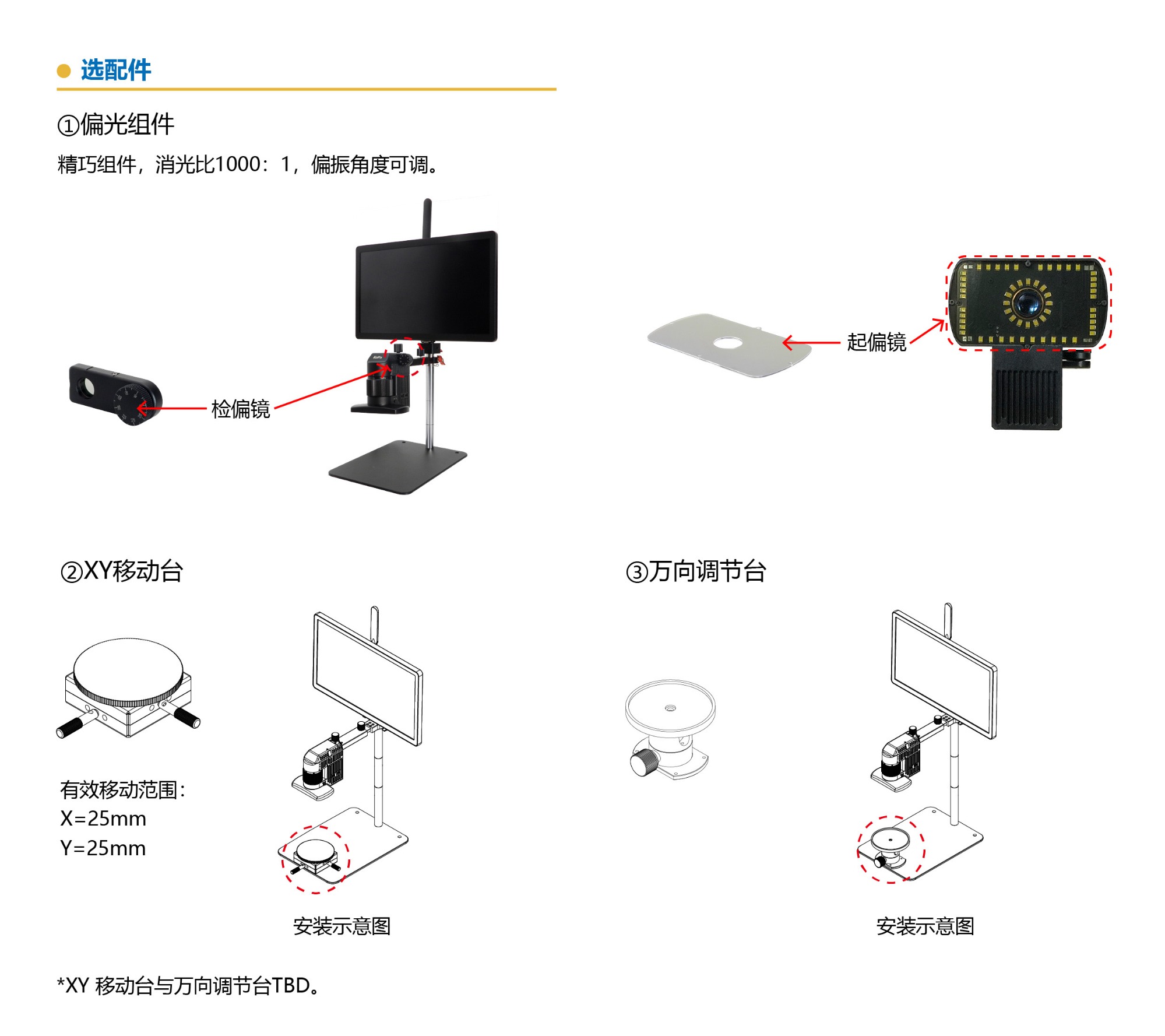 选配件

①偏光组件

精巧组件，消光比1000：1，偏振角度可调。

检偏镜

起偏镜

②XY移动台

有效移动范围：
X=25mm
Y=25mm

安装示意图

③万向调节台

安装示意图

*XY 移动台与万向调节台TBD。