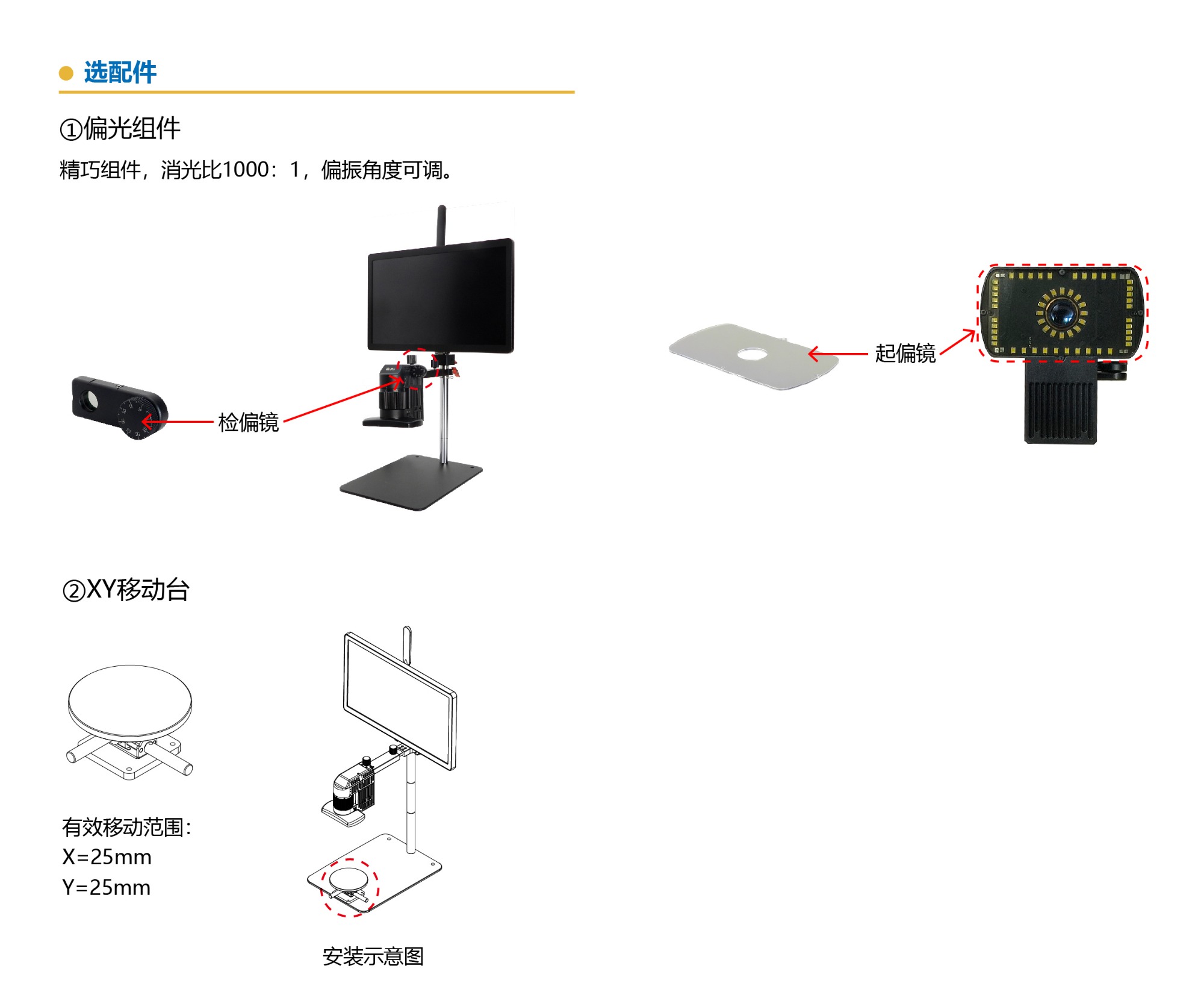 选配件

①偏光组件

精巧组件，消光比1000：1，偏振角度可调。

检偏镜

起偏镜

②XY移动台

有效移动范围：
X=25mm
Y=25mm

安装示意图