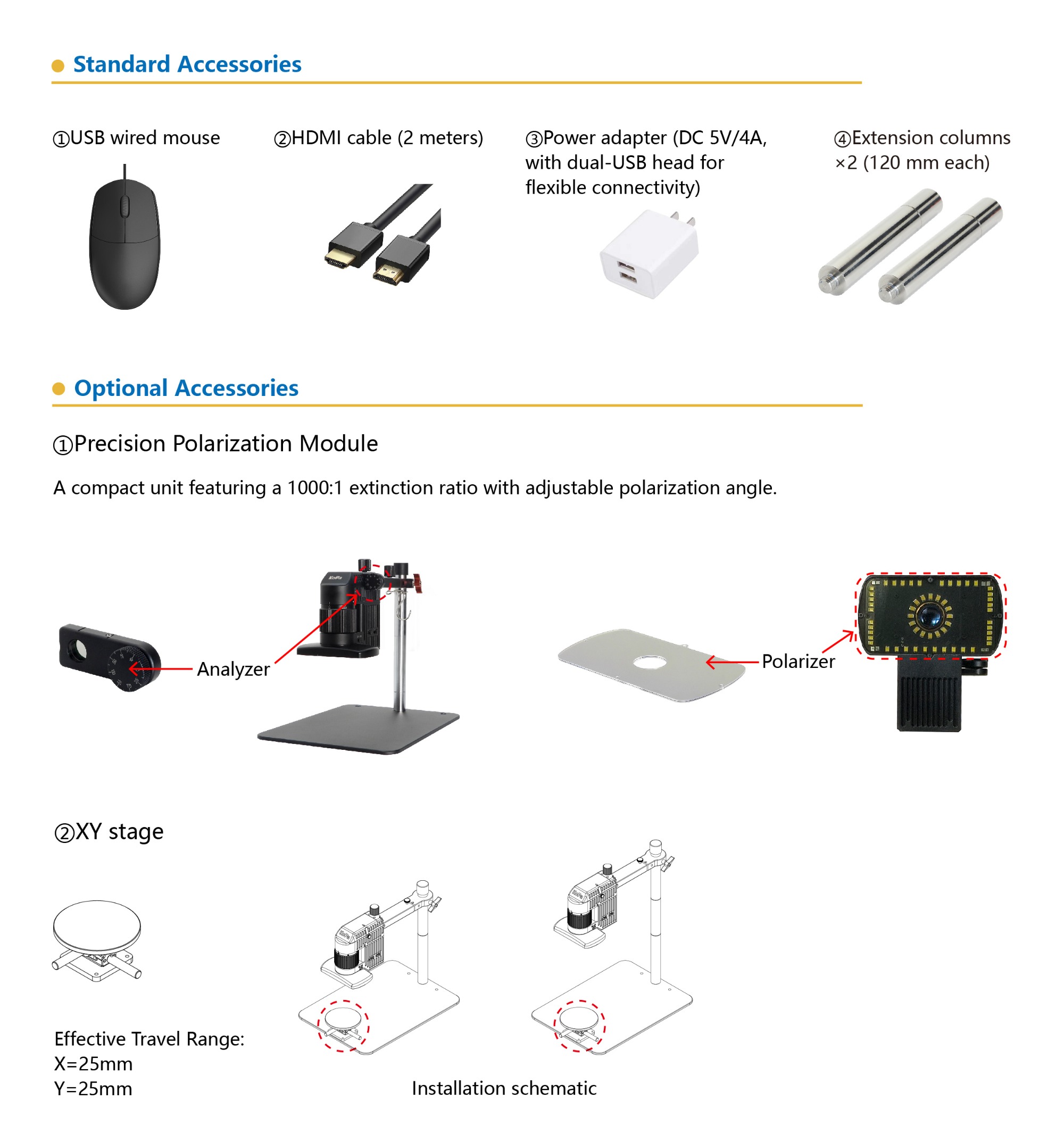 Standard Accessories

①USB wired mouse

②HDMI cable (2 meters)

③Power adapter (DC 5V/4A, with dual-USB head for flexible connectivity)

④Extension columns ×2 (120 mm each)

Optional Accessories

①Precision Polarization Module

A compact unit featuring a 1000:1 extinction ratio with adjustable polarization angle.

Analyzer

Polarizer

②XY stage

Effective Travel Range:
X=25mm
Y=25mm

Installation schematic