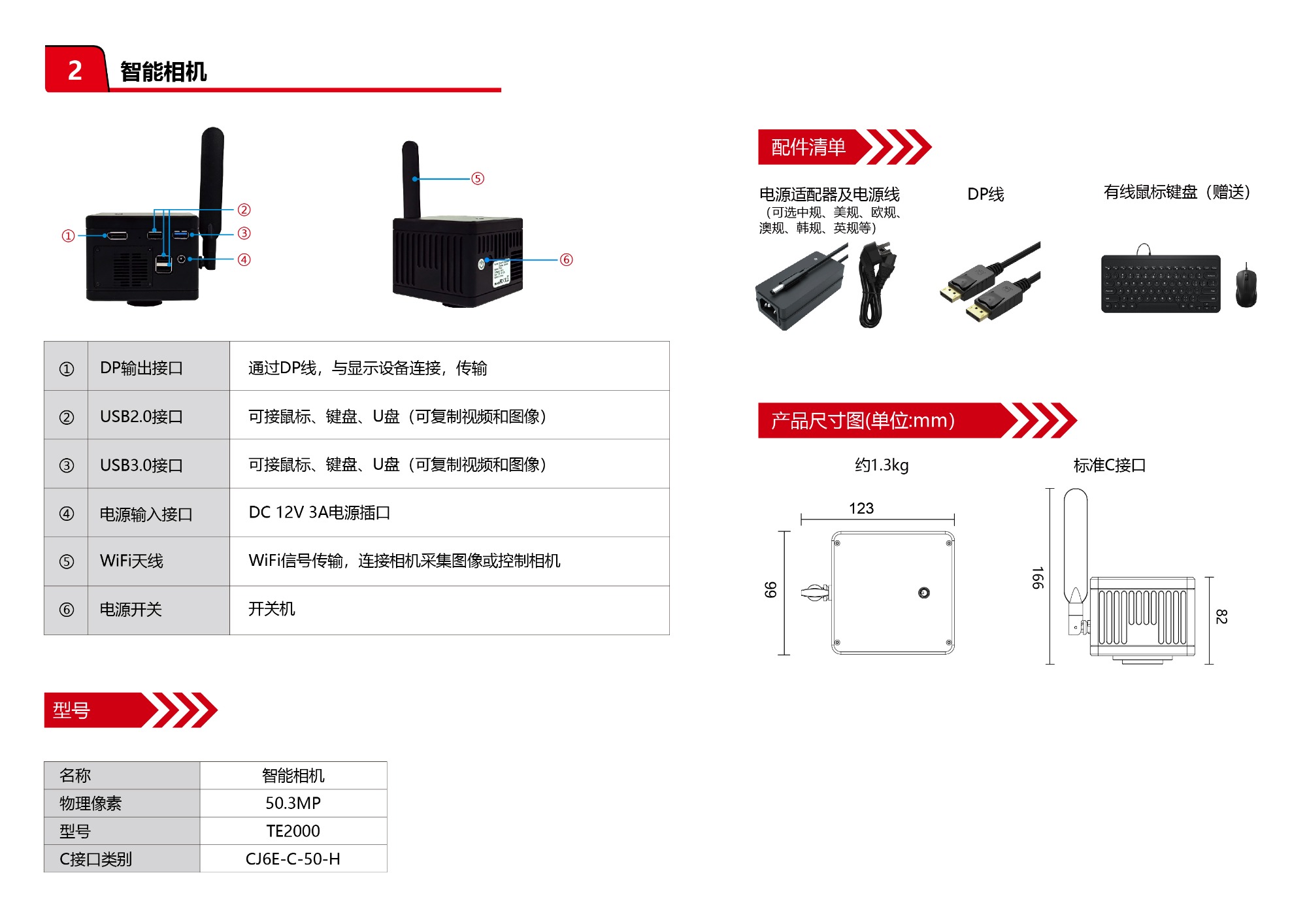 2 智能相机

① ② ③ ④ ⑤ ⑥

| ① | DP输出接口 | 通过DP线，与显示设备连接，传输 |
|---|---|---|
| ② | USB2.0接口 | 可接鼠标、键盘、U盘（可复制视频和图像） |
| ③ | USB3.0接口 | 可接鼠标、键盘、U盘（可复制视频和图像） |
| ④ | 电源输入接口 | DC 12V 3A电源插口 |
| ⑤ | WiFi天线 | WiFi信号传输，连接相机采集图像或控制相机 |
| ⑥ | 电源开关 | 开关机 |

型号

| 名称 | 智能相机 |
|---|---|
| 物理像素 | 50.3MP |
| 型号 | TE2000 |
| C接口类别 | CJ6E-C-50-H |

配件清单

电源适配器及电源线
（可选中规、美规、欧规、澳规、韩规、英规等）

DP线

有线鼠标键盘（赠送）

产品尺寸图(单位:mm)

约1.3kg

标准C接口

123

99

166

82